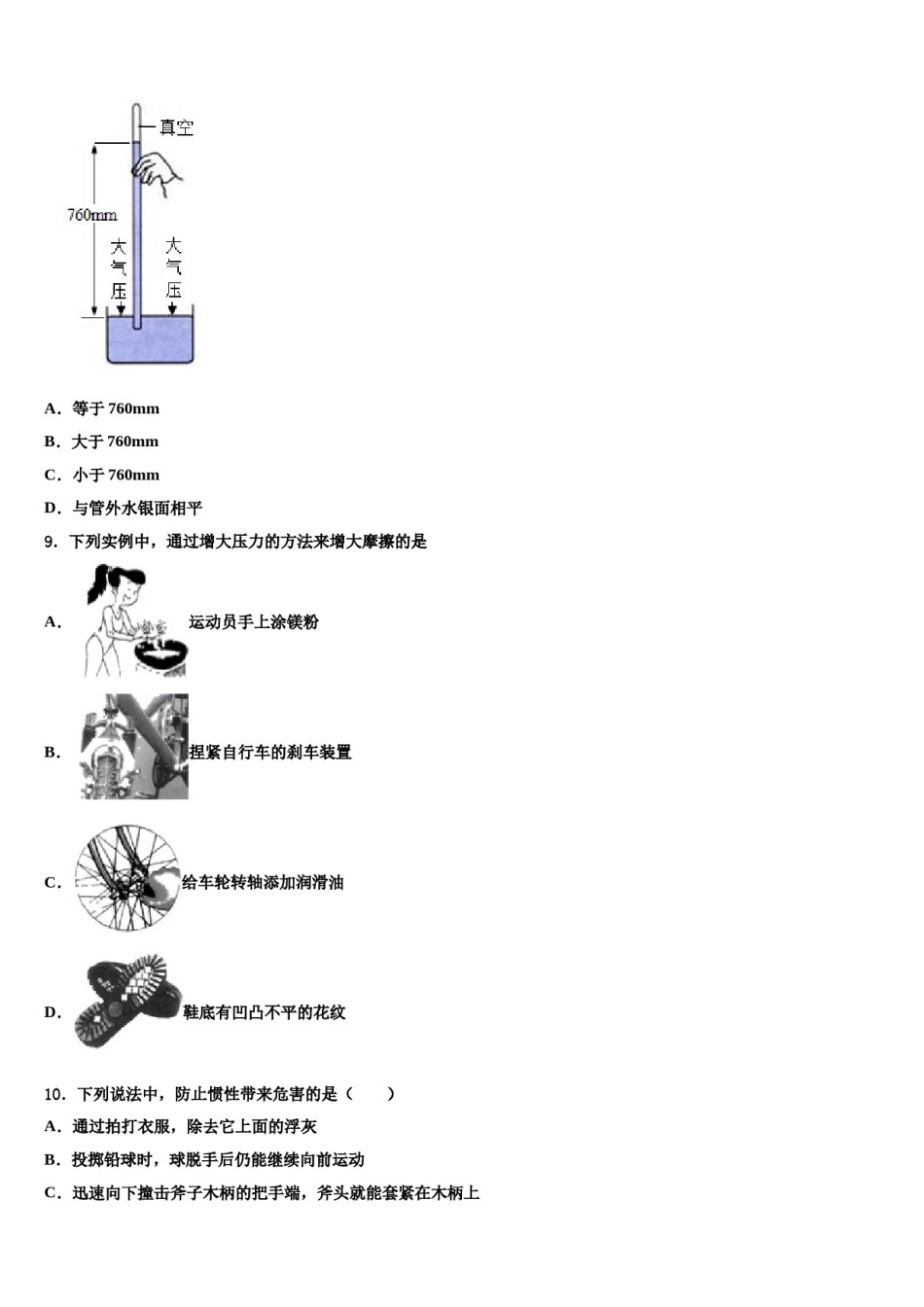 真空

760mm

大气压

大气压

A．等于 760mm

B．大于 760mm

C．小于 760mm

D．与管外水银面相平

9．下列实例中，通过增大压力的方法来增大摩擦的是

A． 运动员手上涂镁粉

B． 捏紧自行车的刹车装置

C． 给车轮转轴添加润滑油

D． 鞋底有凹凸不平的花纹

10．下列说法中，防止惯性带来危害的是（　　）

A．通过拍打衣服，除去它上面的浮灰

B．投掷铅球时，球脱手后仍能继续向前运动

C．迅速向下撞击斧子木柄的把手端，斧头就能套紧在木柄上