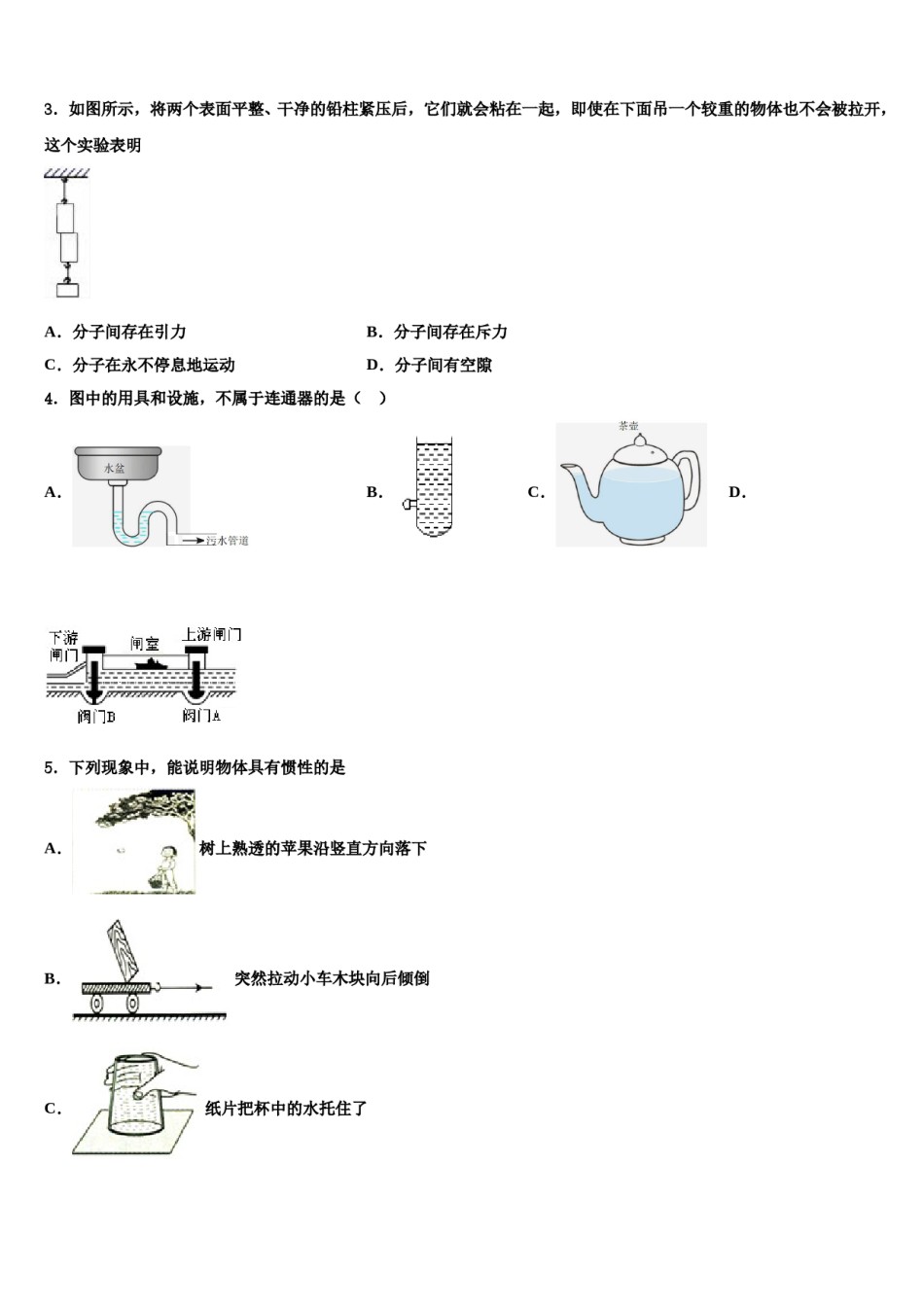 3．如图所示，将两个表面平整、干净的铅柱紧压后，它们就会粘在一起，即使在下面吊一个较重的物体也不会被拉开，这个实验表明

A．分子间存在引力　　B．分子间存在斥力

C．分子在永不停息地运动　　D．分子间有空隙

4．图中的用具和设施，不属于连通器的是（　）

A. 水盆 污水管道　　B.　　C. 茶壶　　D.

下游闸门　闸室　上游闸门　阀门B　阀门A

5．下列现象中，能说明物体具有惯性的是

A. 树上熟透的苹果沿竖直方向落下

B. 突然拉动小车木块向后倾倒

C. 纸片把杯中的水托住了