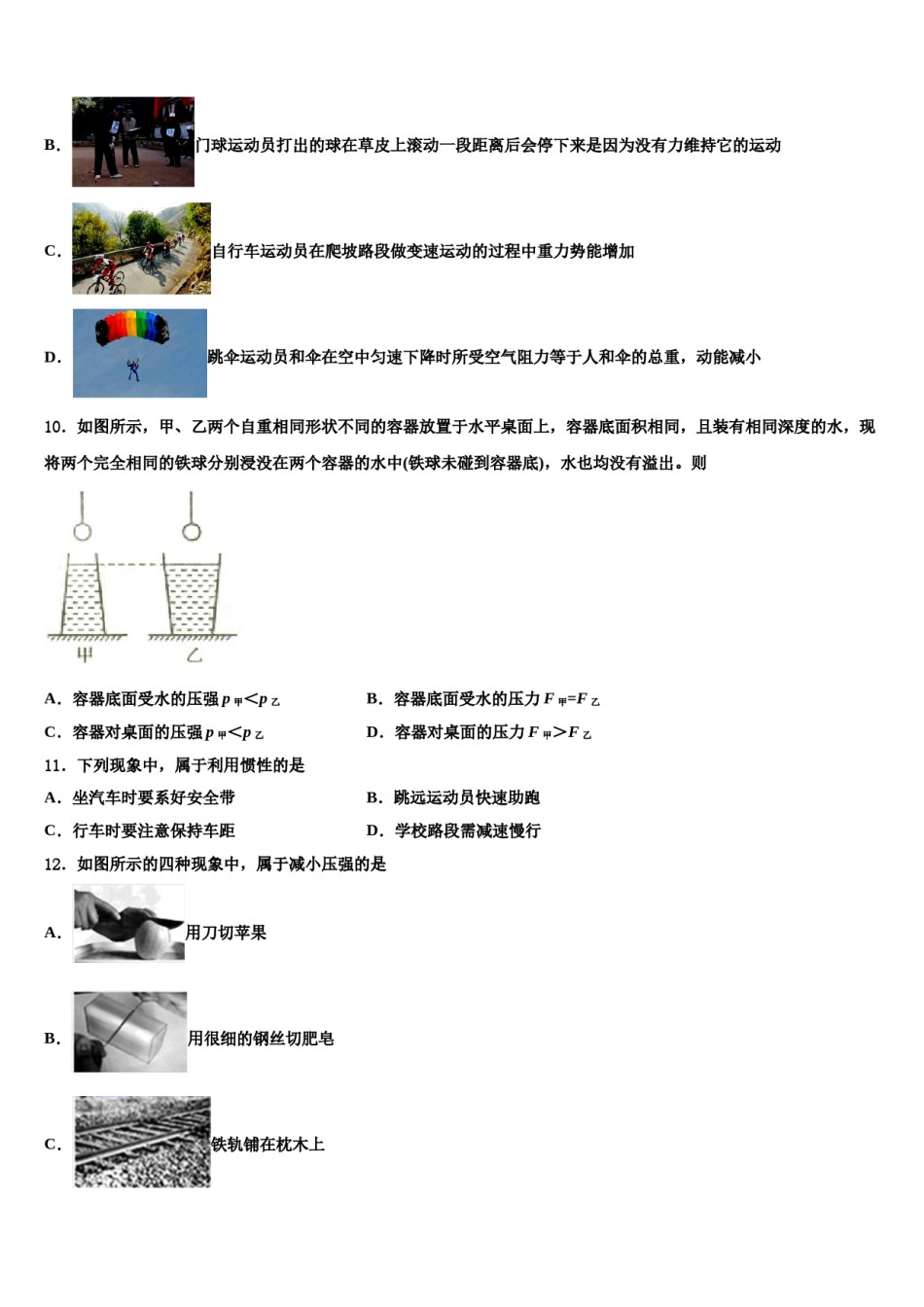 B. 门球运动员打出的球在草皮上滚动一段距离后会停下来是因为没有力维持它的运动

C. 自行车运动员在爬坡路段做变速运动的过程中重力势能增加

D. 跳伞运动员和伞在空中匀速下降时所受空气阻力等于人和伞的总重，动能减小

10．如图所示，甲、乙两个自重相同形状不同的容器放置于水平桌面上，容器底面积相同，且装有相同深度的水，现将两个完全相同的铁球分别浸没在两个容器的水中(铁球未碰到容器底)，水也均没有溢出。则

甲　乙

A．容器底面受水的压强 $p_{甲}<p_{乙}$
B．容器底面受水的压力 $F_{甲}=F_{乙}$
C．容器对桌面的压强 $p_{甲}<p_{乙}$
D．容器对桌面的压力 $F_{甲}>F_{乙}$

11．下列现象中，属于利用惯性的是
A．坐汽车时要系好安全带
B．跳远运动员快速助跑
C．行车时要注意保持车距
D．学校路段需减速慢行

12．如图所示的四种现象中，属于减小压强的是

A. 用刀切苹果

B. 用很细的钢丝切肥皂

C. 铁轨铺在枕木上