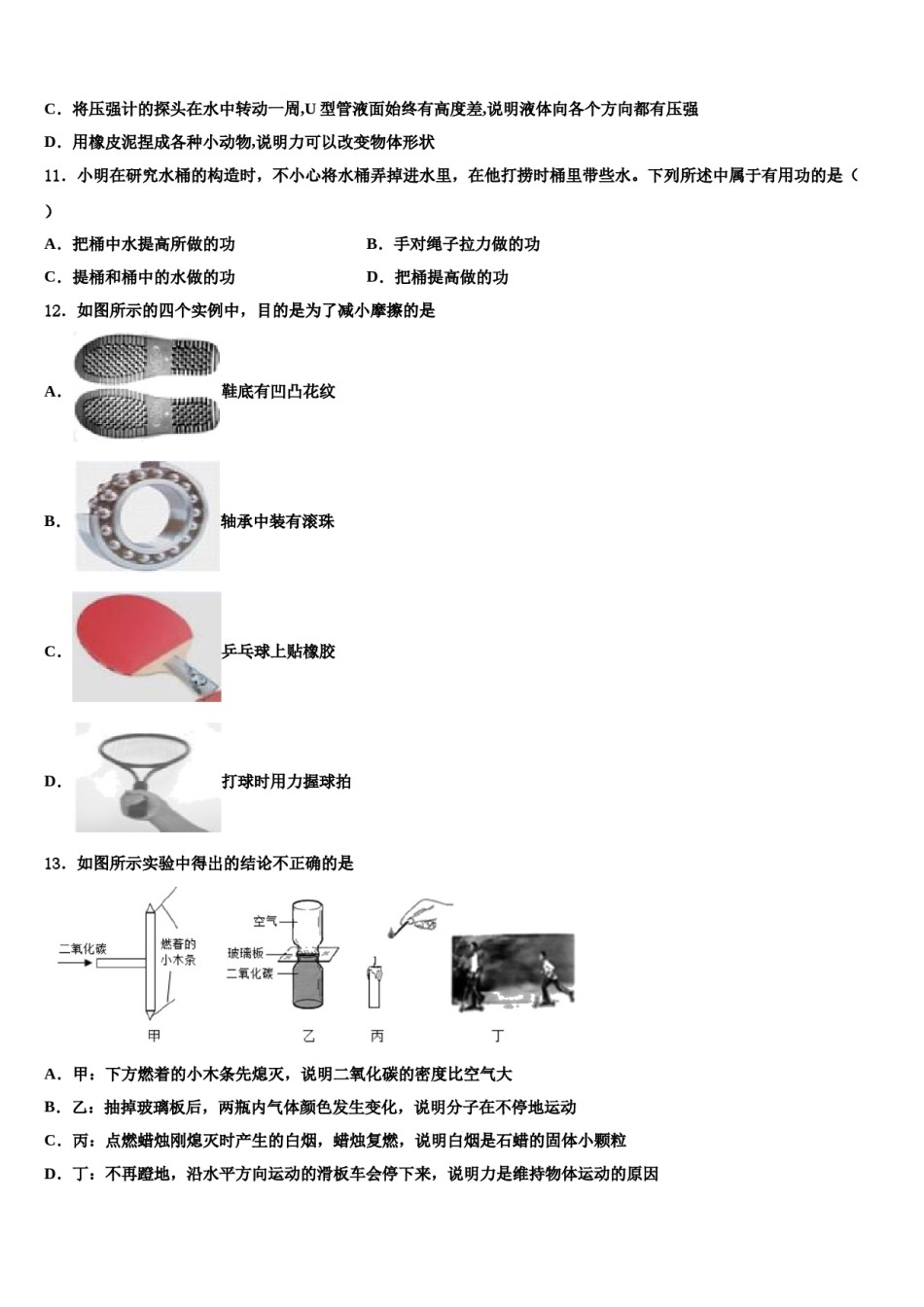 C．将压强计的探头在水中转动一周,U 型管液面始终有高度差,说明液体向各个方向都有压强

D．用橡皮泥捏成各种小动物,说明力可以改变物体形状

11．小明在研究水桶的构造时，不小心将水桶弄掉进水里，在他打捞时桶里带些水。下列所述中属于有用功的是（ ）

A．把桶中水提高所做的功　　　　B．手对绳子拉力做的功

C．提桶和桶中的水做的功　　　　D．把桶提高做的功

12．如图所示的四个实例中，目的是为了减小摩擦的是

A. 鞋底有凹凸花纹

B. 轴承中装有滚珠

C. 乒乓球上贴橡胶

D. 打球时用力握球拍

13．如图所示实验中得出的结论不正确的是

二氧化碳　燃着的小木条　甲　空气　玻璃板　二氧化碳　乙　丙　丁

A．甲：下方燃着的小木条先熄灭，说明二氧化碳的密度比空气大

B．乙：抽掉玻璃板后，两瓶内气体颜色发生变化，说明分子在不停地运动

C．丙：点燃蜡烛刚熄灭时产生的白烟，蜡烛复燃，说明白烟是石蜡的固体小颗粒

D．丁：不再蹬地，沿水平方向运动的滑板车会停下来，说明力是维持物体运动的原因