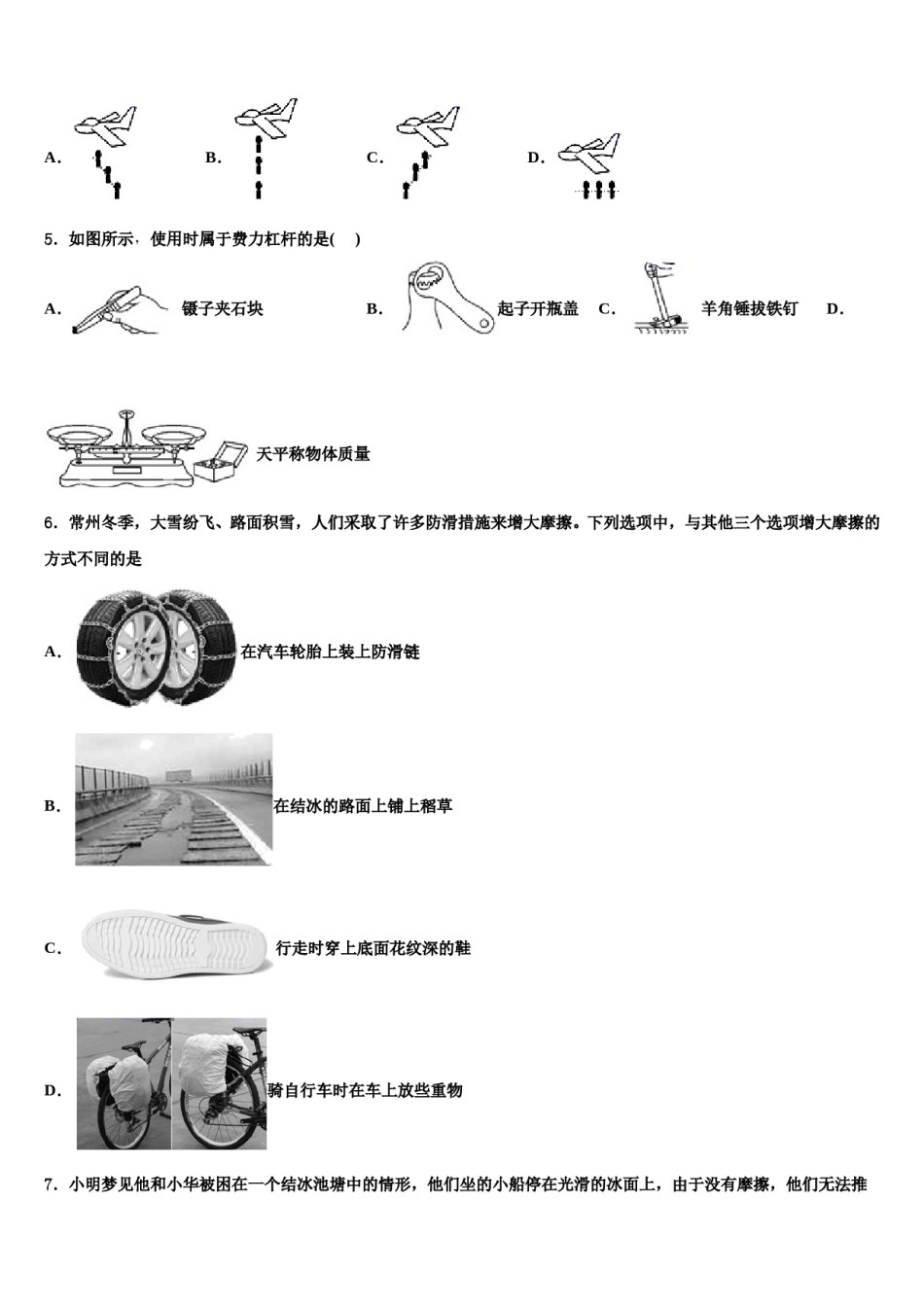 A.　　B.　　C.　　D.

5．如图所示，使用时属于费力杠杆的是(　)

A. 镊子夹石块　B. 起子开瓶盖　C. 羊角锤拔铁钉　D.

天平称物体质量

6．常州冬季，大雪纷飞、路面积雪，人们采取了许多防滑措施来增大摩擦。下列选项中，与其他三个选项增大摩擦的方式不同的是

A. 在汽车轮胎上装上防滑链

B. 在结冰的路面上铺上稻草

C. 行走时穿上底面花纹深的鞋

D. 骑自行车时在车上放些重物

7．小明梦见他和小华被困在一个结冰池塘中的情形，他们坐的小船停在光滑的冰面上，由于没有摩擦，他们无法推