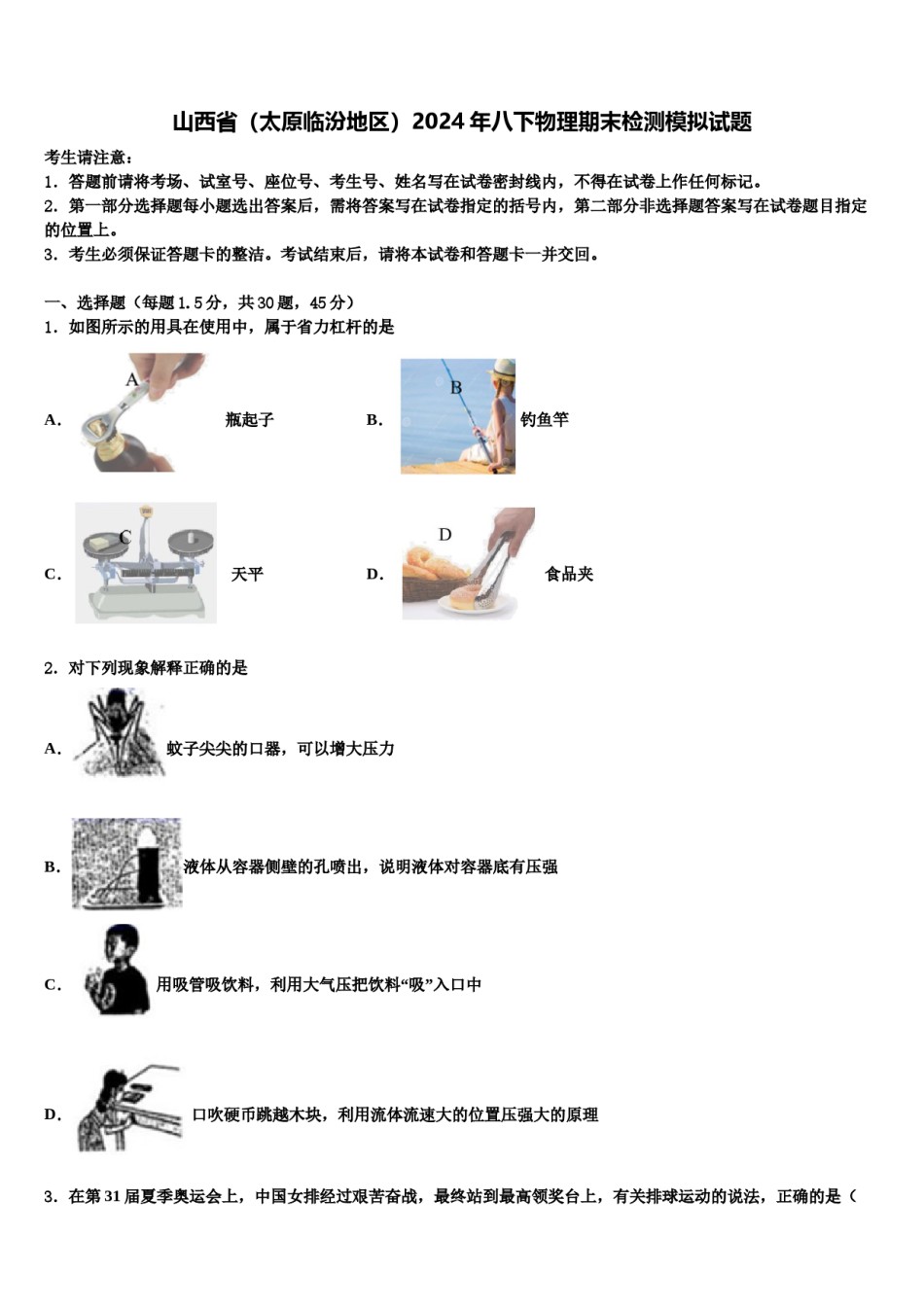 山西省（太原临汾地区）2024年八下物理期末检测模拟试题

考生请注意：
1．答题前请将考场、试室号、座位号、考生号、姓名写在试卷密封线内，不得在试卷上作任何标记。
2．第一部分选择题每小题选出答案后，需将答案写在试卷指定的括号内，第二部分非选择题答案写在试卷题目指定的位置上。
3．考生必须保证答题卡的整洁。考试结束后，请将本试卷和答题卡一并交回。

一、选择题（每题1.5分，共30题，45分）
1．如图所示的用具在使用中，属于省力杠杆的是

A. A 瓶起子　　B. B 钓鱼竿

C. C 天平　　D. D 食品夹

2．对下列现象解释正确的是

A. 蚊子尖尖的口器，可以增大压力

B. 液体从容器侧壁的孔喷出，说明液体对容器底有压强

C. 用吸管吸饮料，利用大气压把饮料“吸”入口中

D. 口吹硬币跳越木块，利用流体流速大的位置压强大的原理

3．在第31届夏季奥运会上，中国女排经过艰苦奋战，最终站到最高领奖台上，有关排球运动的说法，正确的是（