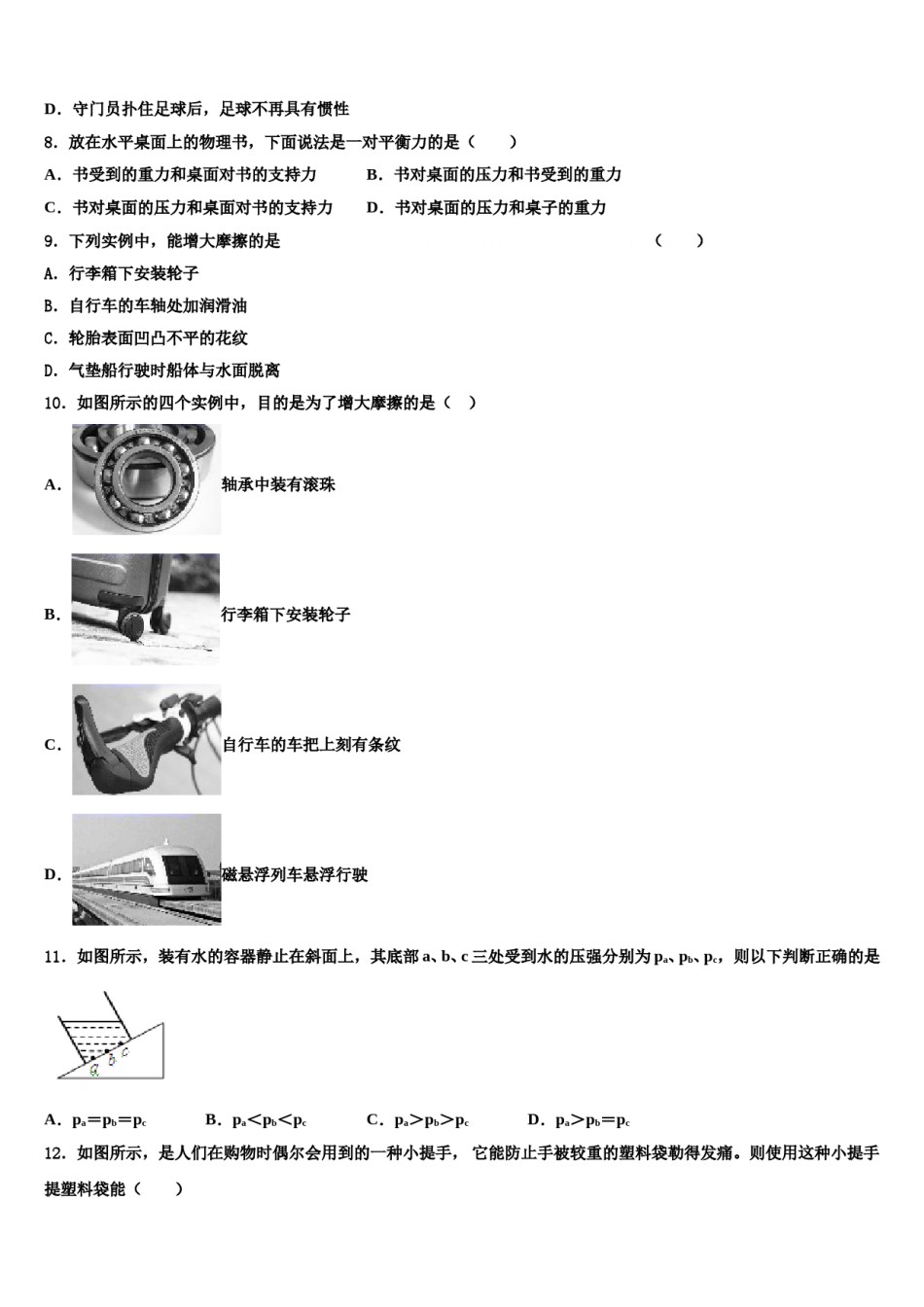 D．守门员扑住足球后，足球不再具有惯性

8．放在水平桌面上的物理书，下面说法是一对平衡力的是（　　）

A．书受到的重力和桌面对书的支持力　　B．书对桌面的压力和书受到的重力

C．书对桌面的压力和桌面对书的支持力　　D．书对桌面的压力和桌子的重力

9．下列实例中，能增大摩擦的是　　（　　）

A．行李箱下安装轮子

B．自行车的车轴处加润滑油

C．轮胎表面凹凸不平的花纹

D．气垫船行驶时船体与水面脱离

10．如图所示的四个实例中，目的是为了增大摩擦的是（　）

A．轴承中装有滚珠

B．行李箱下安装轮子

C．自行车的车把上刻有条纹

D．磁悬浮列车悬浮行驶

11．如图所示，装有水的容器静止在斜面上，其底部 a、b、c 三处受到水的压强分别为 $p_a$、$p_b$、$p_c$，则以下判断正确的是

a b c

A．$p_a=p_b=p_c$　　B．$p_a<p_b<p_c$　　C．$p_a>p_b>p_c$　　D．$p_a>p_b=p_c$

12．如图所示，是人们在购物时偶尔会用到的一种小提手，它能防止手被较重的塑料袋勒得发痛。则使用这种小提手提塑料袋能（　　）