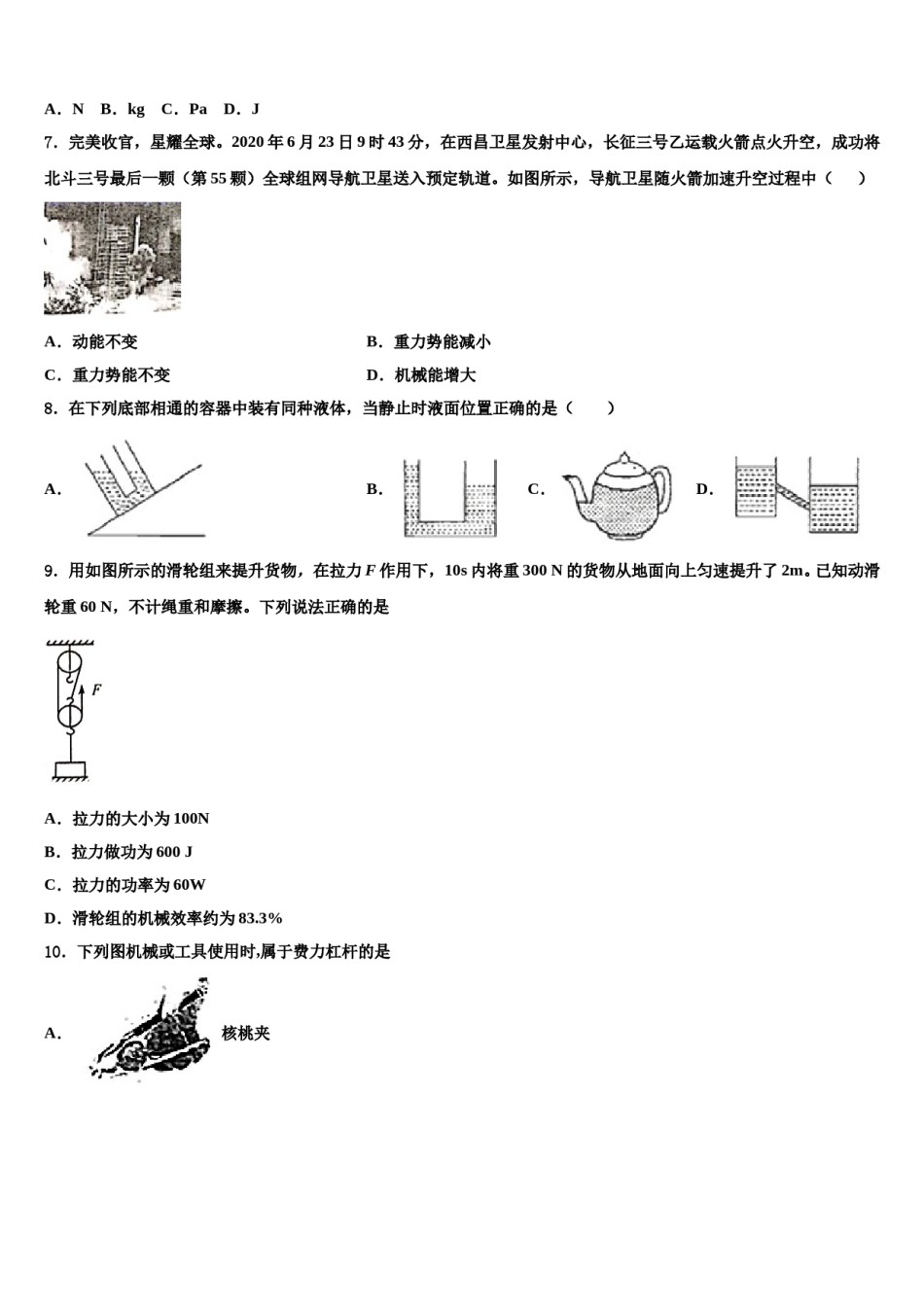 A．N　B．kg　C．Pa　D．J

7．完美收官，星耀全球。2020 年 6 月 23 日 9 时 43 分，在西昌卫星发射中心，长征三号乙运载火箭点火升空，成功将北斗三号最后一颗（第 55 颗）全球组网导航卫星送入预定轨道。如图所示，导航卫星随火箭加速升空过程中（　　）

A．动能不变　　B．重力势能减小

C．重力势能不变　　D．机械能增大

8．在下列底部相通的容器中装有同种液体，当静止时液面位置正确的是（　　）

A．　B．　C．　D．

9．用如图所示的滑轮组来提升货物，在拉力 $F$ 作用下，10s 内将重 300 N 的货物从地面向上匀速提升了 2m。已知动滑轮重 60 N，不计绳重和摩擦。下列说法正确的是

$F$

A．拉力的大小为 100N

B．拉力做功为 600 J

C．拉力的功率为 60W

D．滑轮组的机械效率约为 83.3%

10．下列图机械或工具使用时,属于费力杠杆的是

A．　核桃夹