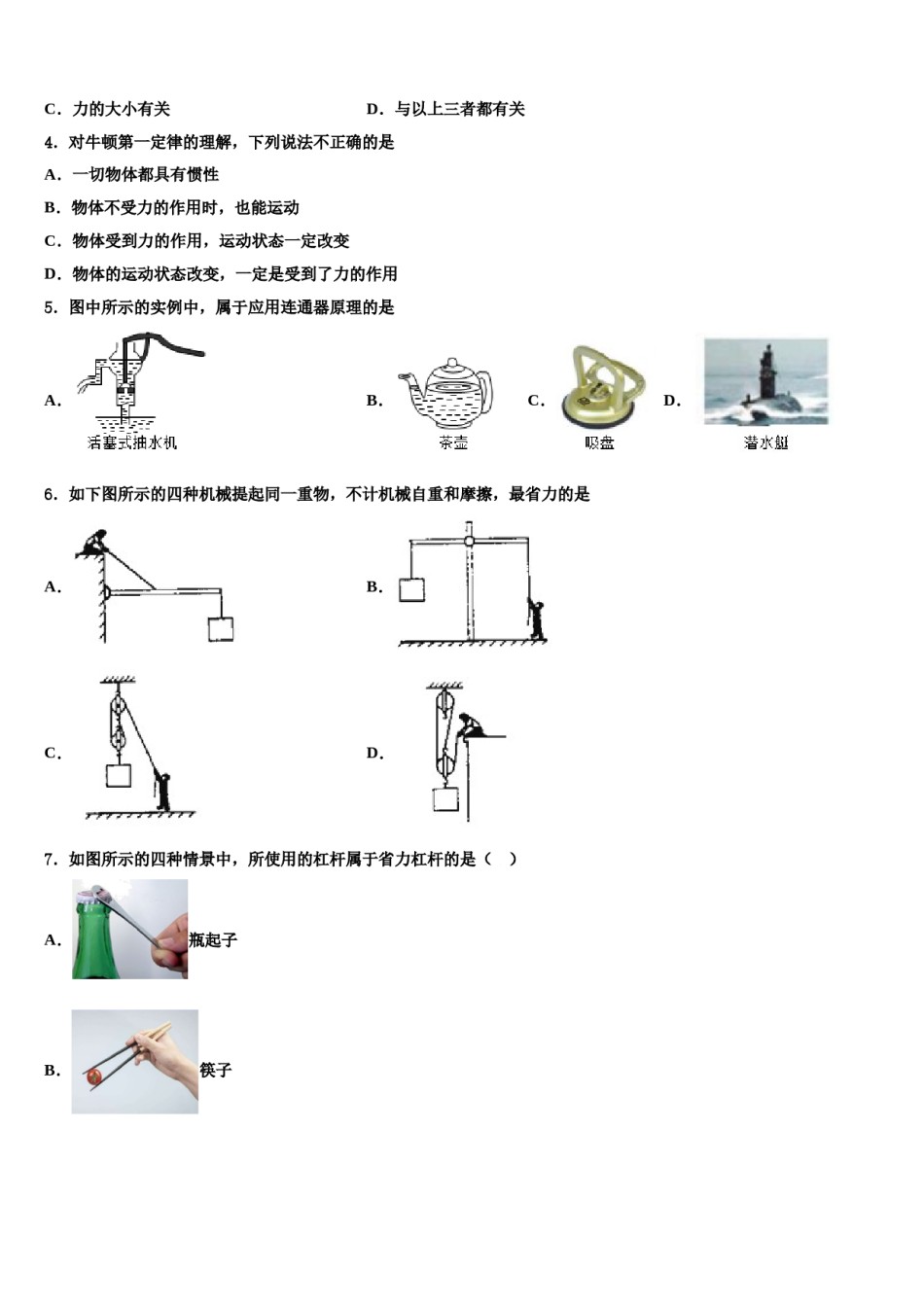 C．力的大小有关

D．与以上三者都有关

4．对牛顿第一定律的理解，下列说法不正确的是

A．一切物体都具有惯性

B．物体不受力的作用时，也能运动

C．物体受到力的作用，运动状态一定改变

D．物体的运动状态改变，一定是受到了力的作用

5．图中所示的实例中，属于应用连通器原理的是

A． 活塞式抽水机

B． 茶壶

C． 吸盘

D． 潜水艇

6．如下图所示的四种机械提起同一重物，不计机械自重和摩擦，最省力的是

A．

B．

C．

D．

7．如图所示的四种情景中，所使用的杠杆属于省力杠杆的是（　）

A． 瓶起子

B． 筷子