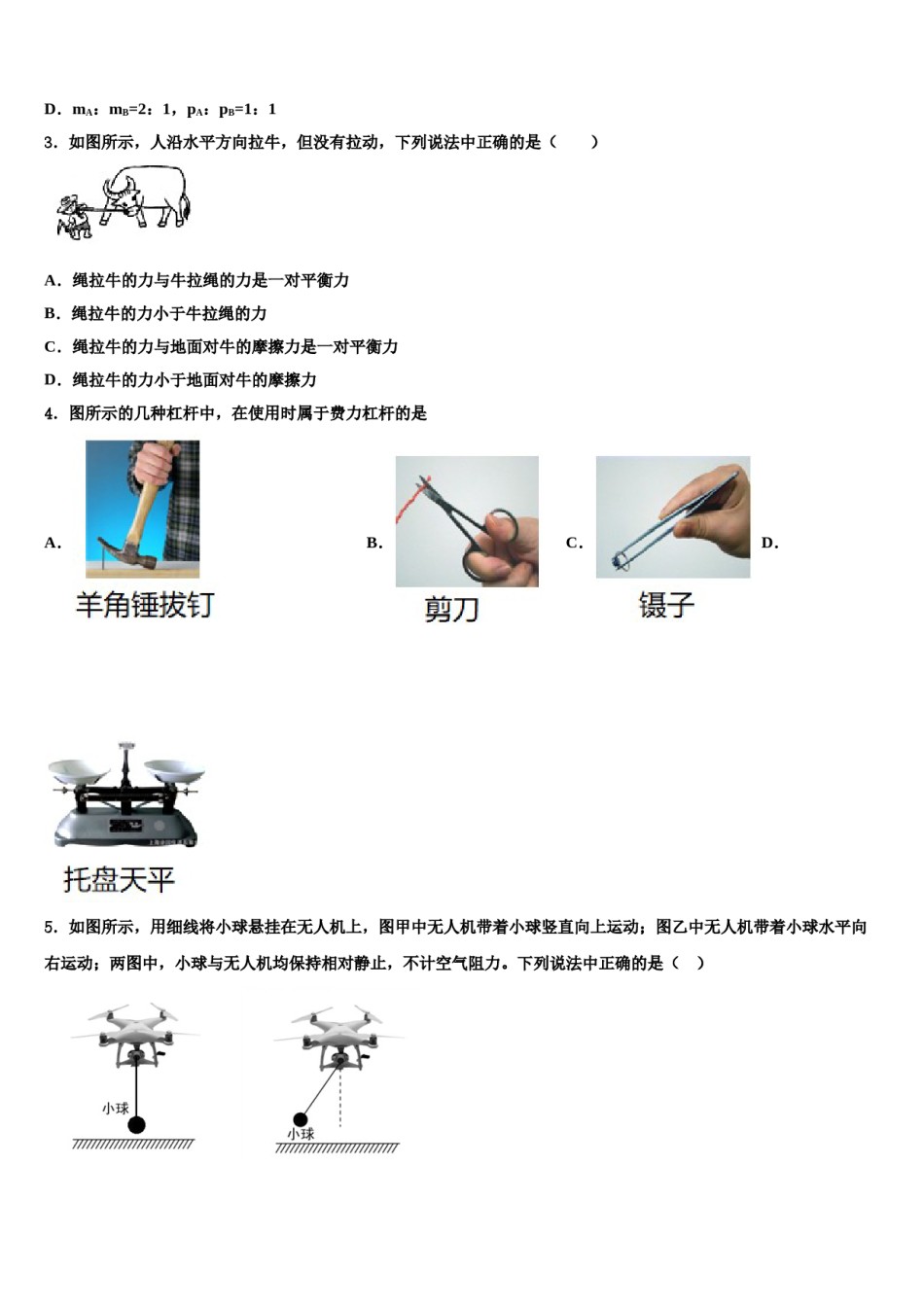 D．$m_A$：$m_B$=2：1，$p_A$：$p_B$=1：1

3．如图所示，人沿水平方向拉牛，但没有拉动，下列说法中正确的是（　　）

A．绳拉牛的力与牛拉绳的力是一对平衡力

B．绳拉牛的力小于牛拉绳的力

C．绳拉牛的力与地面对牛的摩擦力是一对平衡力

D．绳拉牛的力小于地面对牛的摩擦力

4．图所示的几种杠杆中，在使用时属于费力杠杆的是

A． 羊角锤拔钉

B． 剪刀

C． 镊子

D． 托盘天平

5．如图所示，用细线将小球悬挂在无人机上，图甲中无人机带着小球竖直向上运动；图乙中无人机带着小球水平向右运动；两图中，小球与无人机均保持相对静止，不计空气阻力。下列说法中正确的是（　）

小球

小球