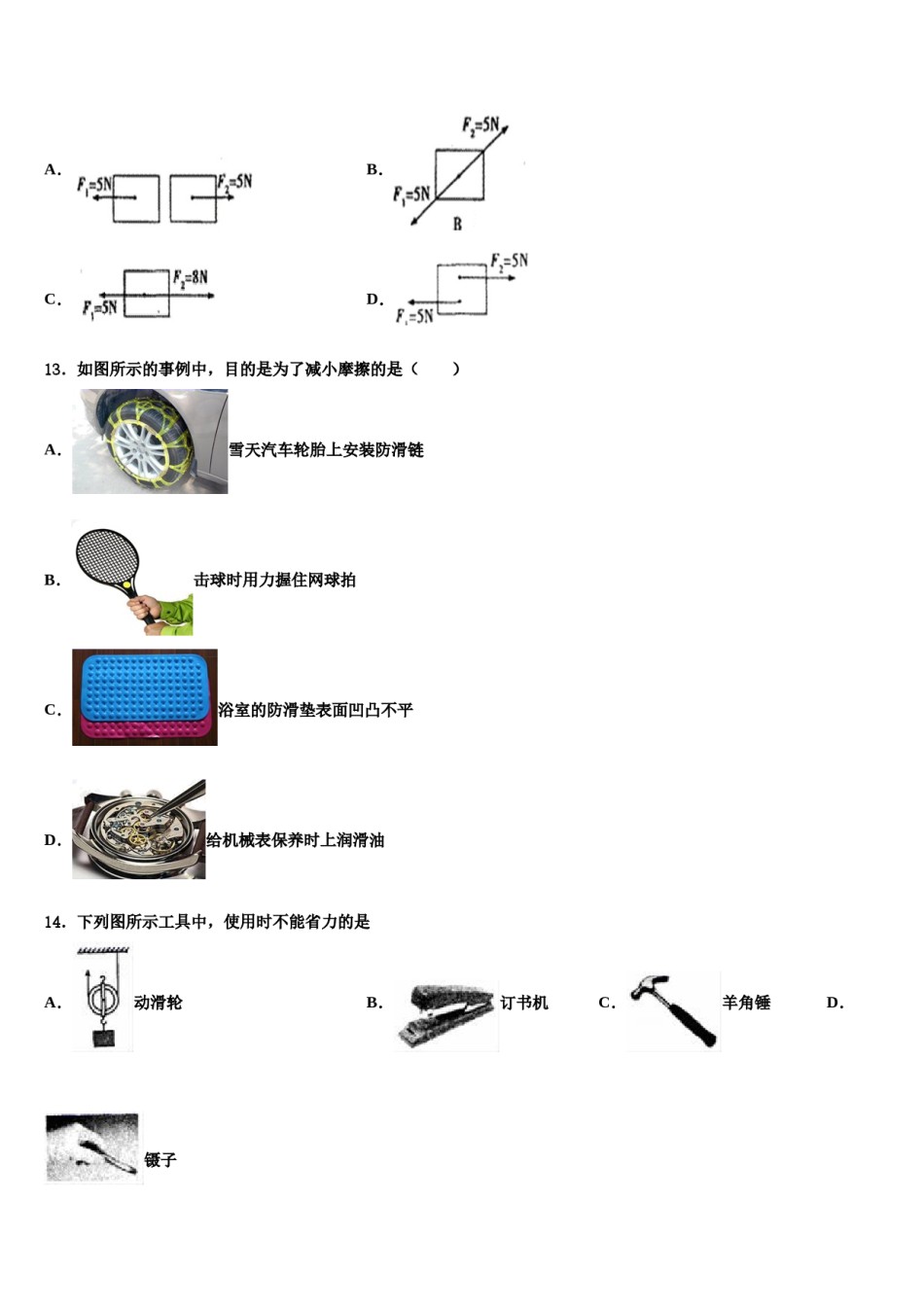 A. $F_1=5N$ $F_2=5N$

B. $F_2=5N$ $F_1=5N$ B

C. $F_2=8N$ $F_1=5N$

D. $F_2=5N$ $F_1=5N$

13．如图所示的事例中，目的是为了减小摩擦的是（　　）

A. 雪天汽车轮胎上安装防滑链

B. 击球时用力握住网球拍

C. 浴室的防滑垫表面凹凸不平

D. 给机械表保养时上润滑油

14．下列图所示工具中，使用时不能省力的是

A. 动滑轮

B. 订书机

C. 羊角锤

D. 镊子