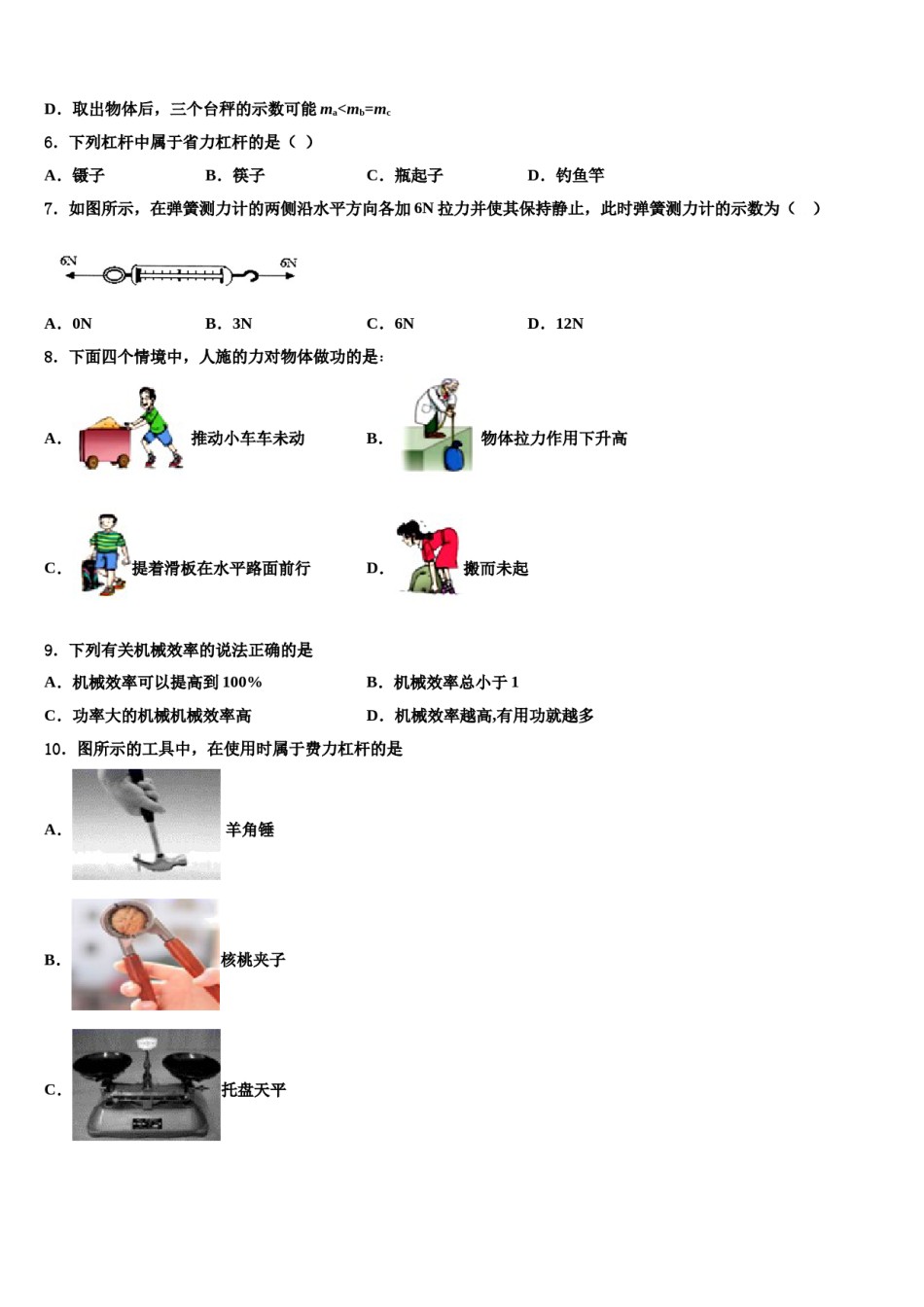 D．取出物体后，三个台秤的示数可能 $m_a<m_b=m_c$

6．下列杠杆中属于省力杠杆的是（ ）

A．镊子　　B．筷子　　C．瓶起子　　D．钓鱼竿

7．如图所示，在弹簧测力计的两侧沿水平方向各加 6N 拉力并使其保持静止，此时弹簧测力计的示数为（ ）

6N　6N

A．0N　　B．3N　　C．6N　　D．12N

8．下面四个情境中，人施的力对物体做功的是：

A．推动小车车未动　　B．物体拉力作用下升高

C．提着滑板在水平路面前行　　D．搬而未起

9．下列有关机械效率的说法正确的是

A．机械效率可以提高到 100%　　B．机械效率总小于 1

C．功率大的机械机械效率高　　D．机械效率越高,有用功就越多

10．图所示的工具中，在使用时属于费力杠杆的是

A．羊角锤

B．核桃夹子

C．托盘天平