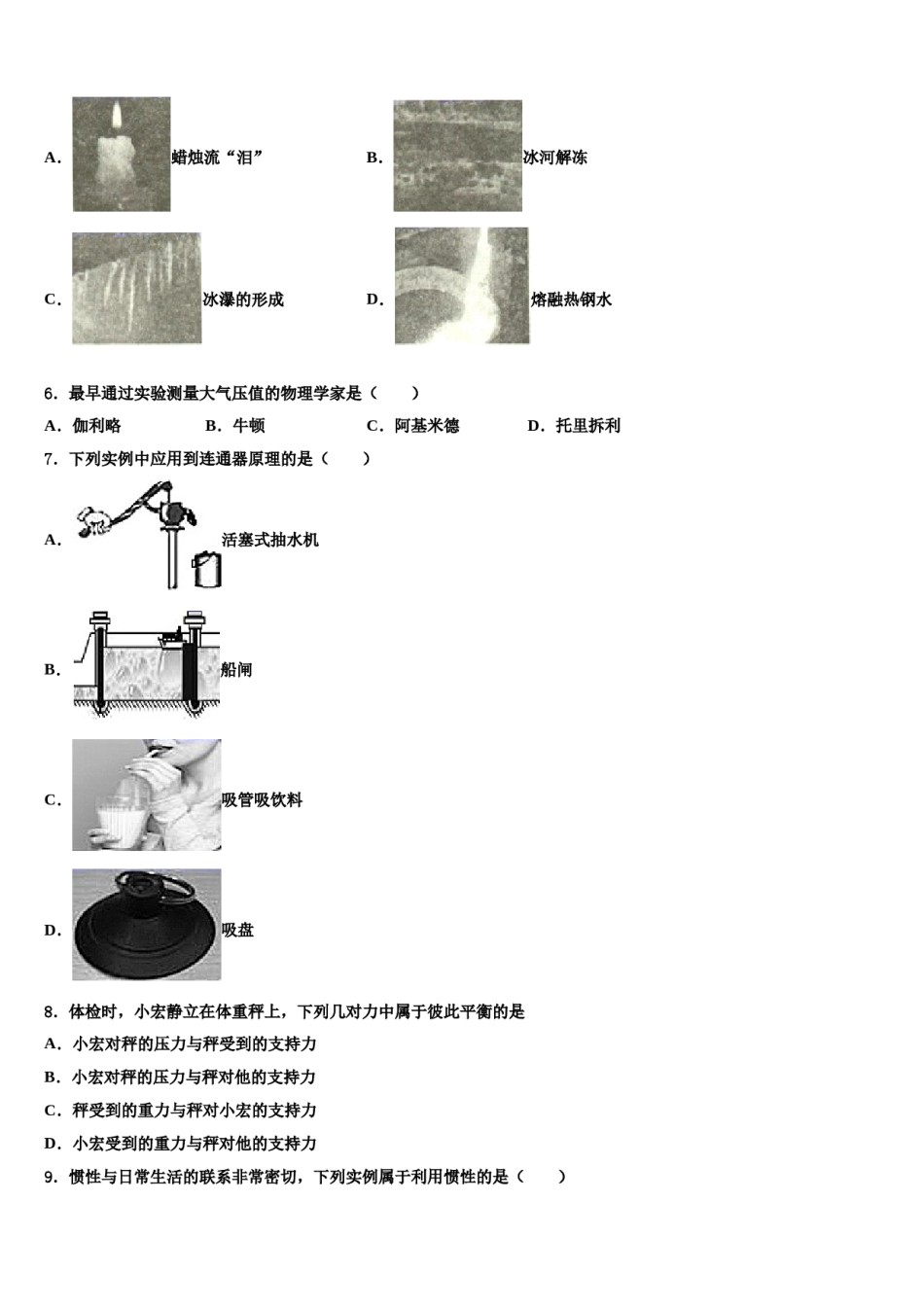 A. 蜡烛流“泪”

B. 冰河解冻

C. 冰瀑的形成

D. 熔融热钢水

6. 最早通过实验测量大气压值的物理学家是（　　）

A. 伽利略　　B. 牛顿　　C. 阿基米德　　D. 托里拆利

7. 下列实例中应用到连通器原理的是（　　）

A. 活塞式抽水机

B. 船闸

C. 吸管吸饮料

D. 吸盘

8. 体检时，小宏静立在体重秤上，下列几对力中属于彼此平衡的是

A. 小宏对秤的压力与秤受到的支持力

B. 小宏对秤的压力与秤对他的支持力

C. 秤受到的重力与秤对小宏的支持力

D. 小宏受到的重力与秤对他的支持力

9. 惯性与日常生活的联系非常密切，下列实例属于利用惯性的是（　　）