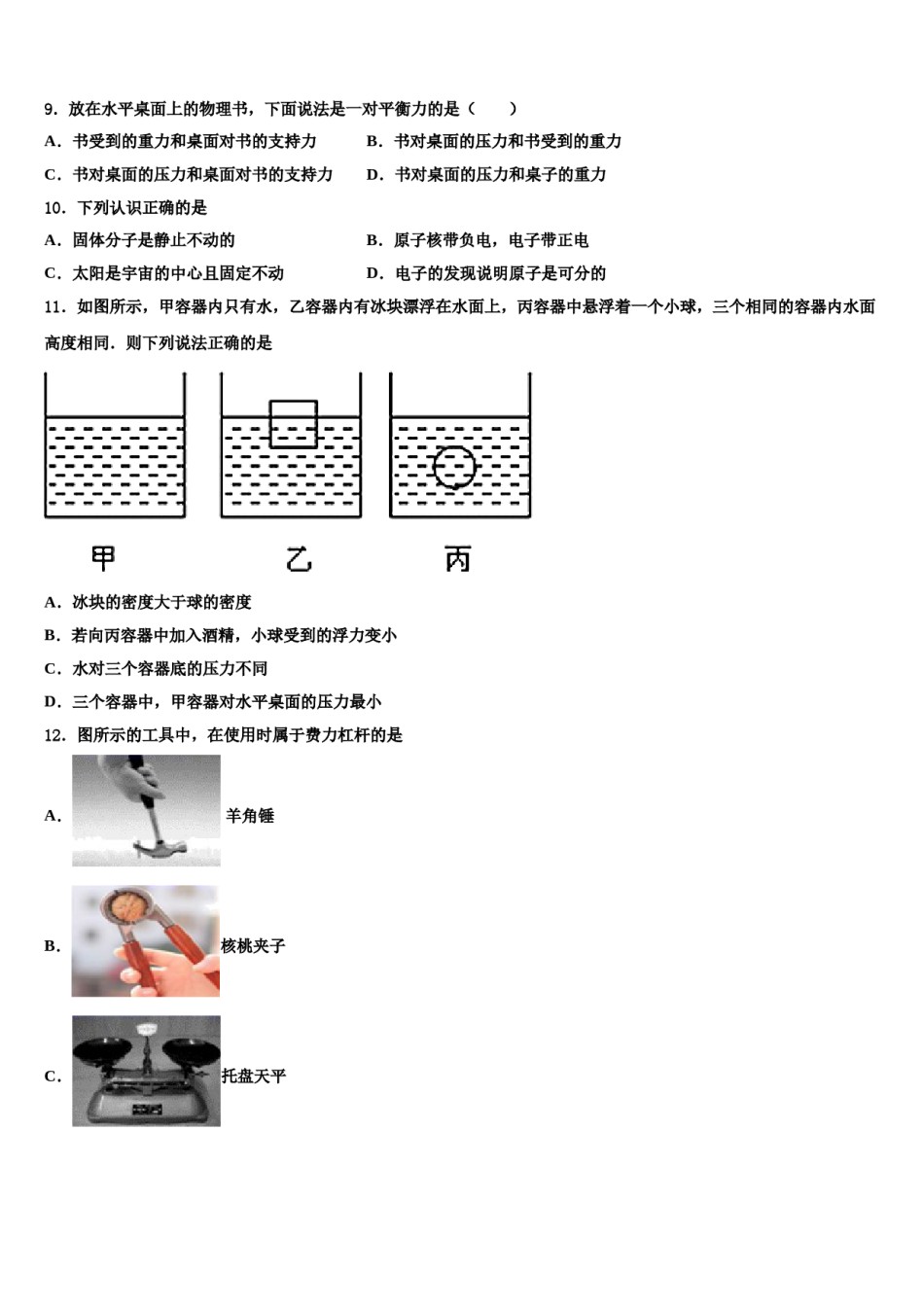 9．放在水平桌面上的物理书，下面说法是一对平衡力的是（　　）

A．书受到的重力和桌面对书的支持力　　B．书对桌面的压力和书受到的重力

C．书对桌面的压力和桌面对书的支持力　　D．书对桌面的压力和桌子的重力

10．下列认识正确的是

A．固体分子是静止不动的　　B．原子核带负电，电子带正电

C．太阳是宇宙的中心且固定不动　　D．电子的发现说明原子是可分的

11．如图所示，甲容器内只有水，乙容器内有冰块漂浮在水面上，丙容器中悬浮着一个小球，三个相同的容器内水面高度相同．则下列说法正确的是

甲　　乙　　丙

A．冰块的密度大于球的密度

B．若向丙容器中加入酒精，小球受到的浮力变小

C．水对三个容器底的压力不同

D．三个容器中，甲容器对水平桌面的压力最小

12．图所示的工具中，在使用时属于费力杠杆的是

A．羊角锤

B．核桃夹子

C．托盘天平