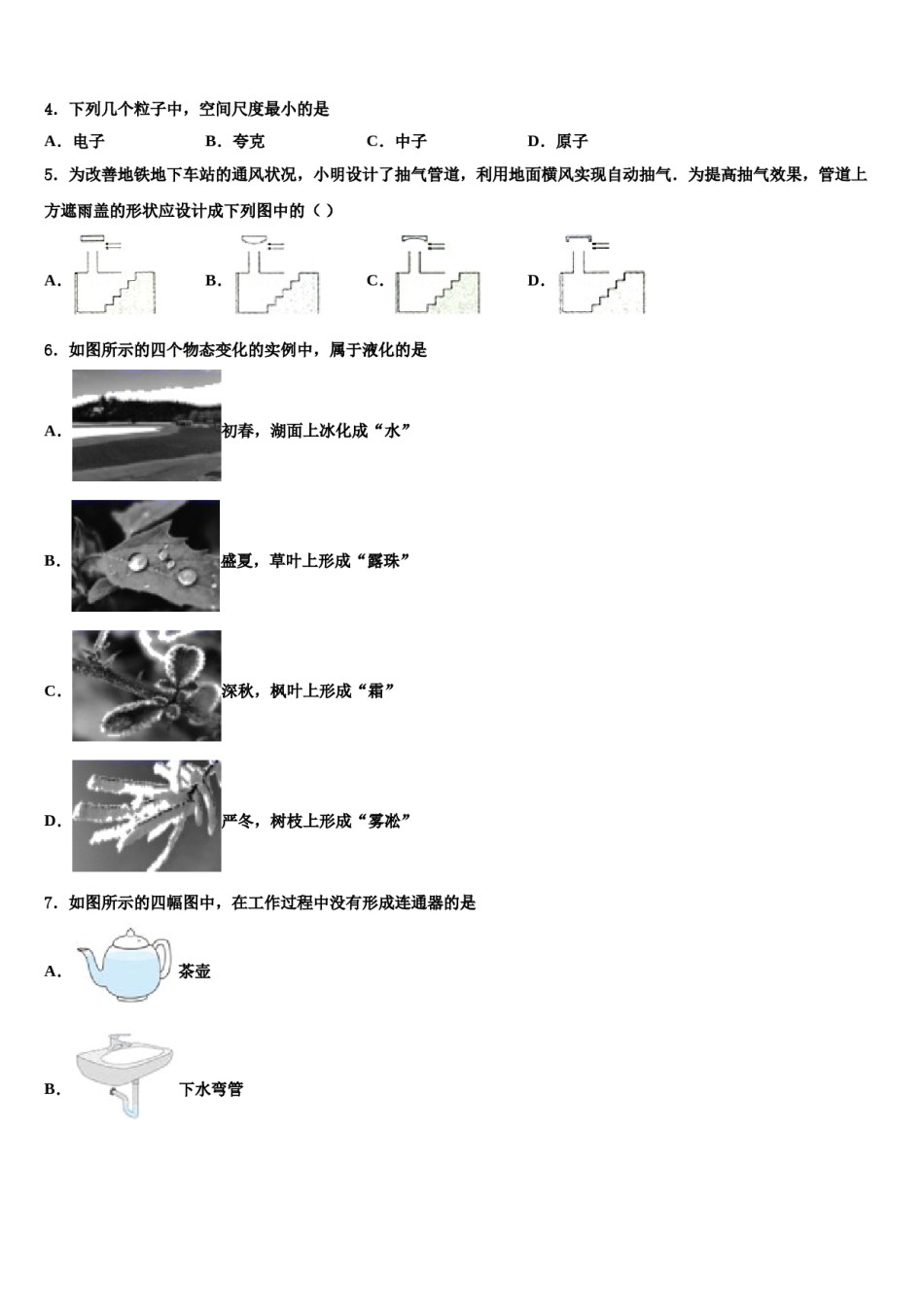 4．下列几个粒子中，空间尺度最小的是

A．电子　　B．夸克　　C．中子　　D．原子

5．为改善地铁地下车站的通风状况，小明设计了抽气管道，利用地面横风实现自动抽气．为提高抽气效果，管道上方遮雨盖的形状应设计成下列图中的（ ）

A．　　B．　　C．　　D．

6．如图所示的四个物态变化的实例中，属于液化的是

A．初春，湖面上冰化成“水”

B．盛夏，草叶上形成“露珠”

C．深秋，枫叶上形成“霜”

D．严冬，树枝上形成“雾凇”

7．如图所示的四幅图中，在工作过程中没有形成连通器的是

A．茶壶

B．下水弯管