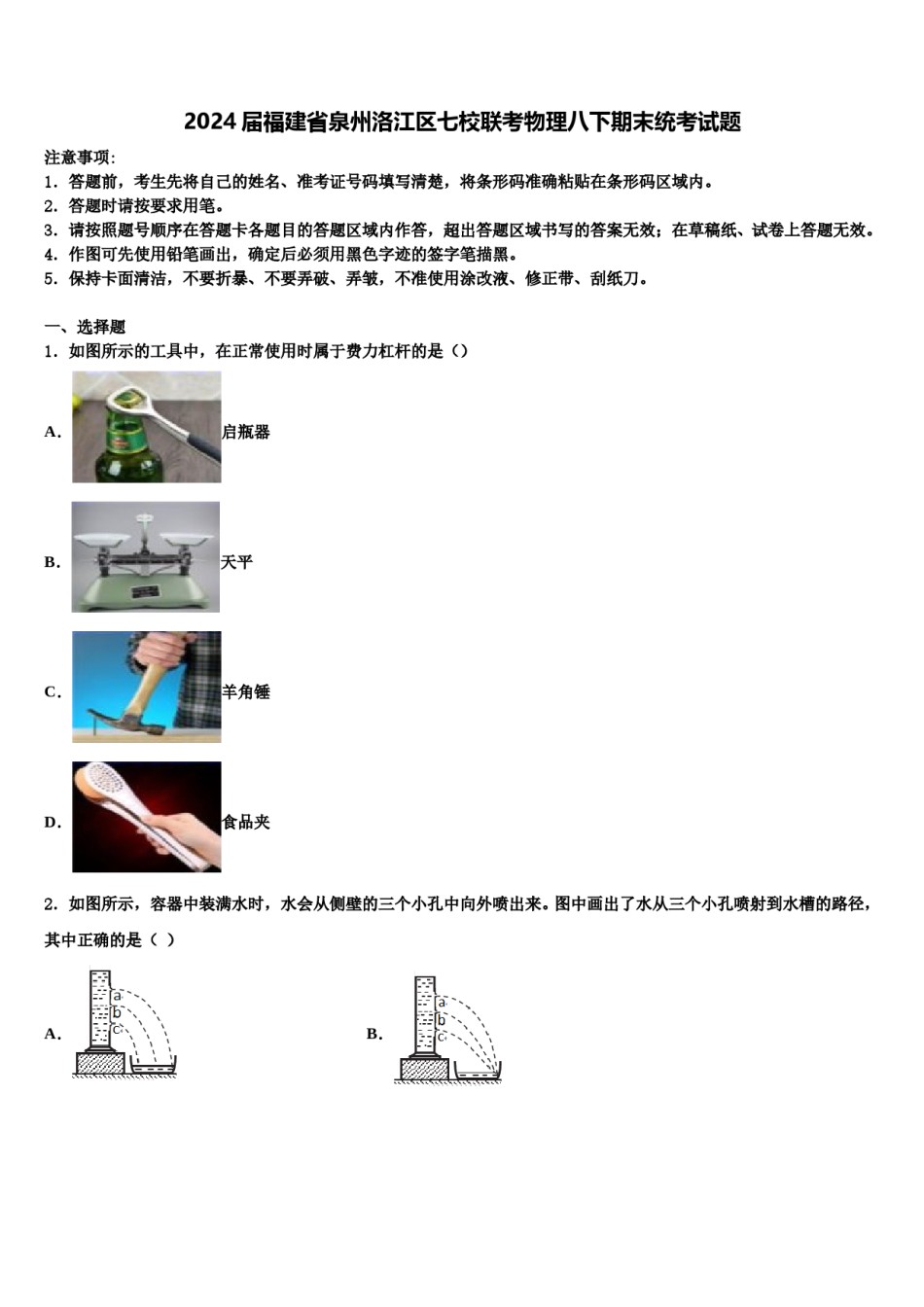 2024届福建省泉州洛江区七校联考物理八下期末统考试题

注意事项:
1. 答题前，考生先将自己的姓名、准考证号码填写清楚，将条形码准确粘贴在条形码区域内。
2. 答题时请按要求用笔。
3. 请按照题号顺序在答题卡各题目的答题区域内作答，超出答题区域书写的答案无效；在草稿纸、试卷上答题无效。
4. 作图可先使用铅笔画出，确定后必须用黑色字迹的签字笔描黑。
5. 保持卡面清洁，不要折暴、不要弄破、弄皱，不准使用涂改液、修正带、刮纸刀。

一、选择题
1. 如图所示的工具中，在正常使用时属于费力杠杆的是（）

A. 启瓶器

B. 天平

C. 羊角锤

D. 食品夹

2. 如图所示，容器中装满水时，水会从侧壁的三个小孔中向外喷出来。图中画出了水从三个小孔喷射到水槽的路径，其中正确的是（ ）

A. a b c

B. a b c