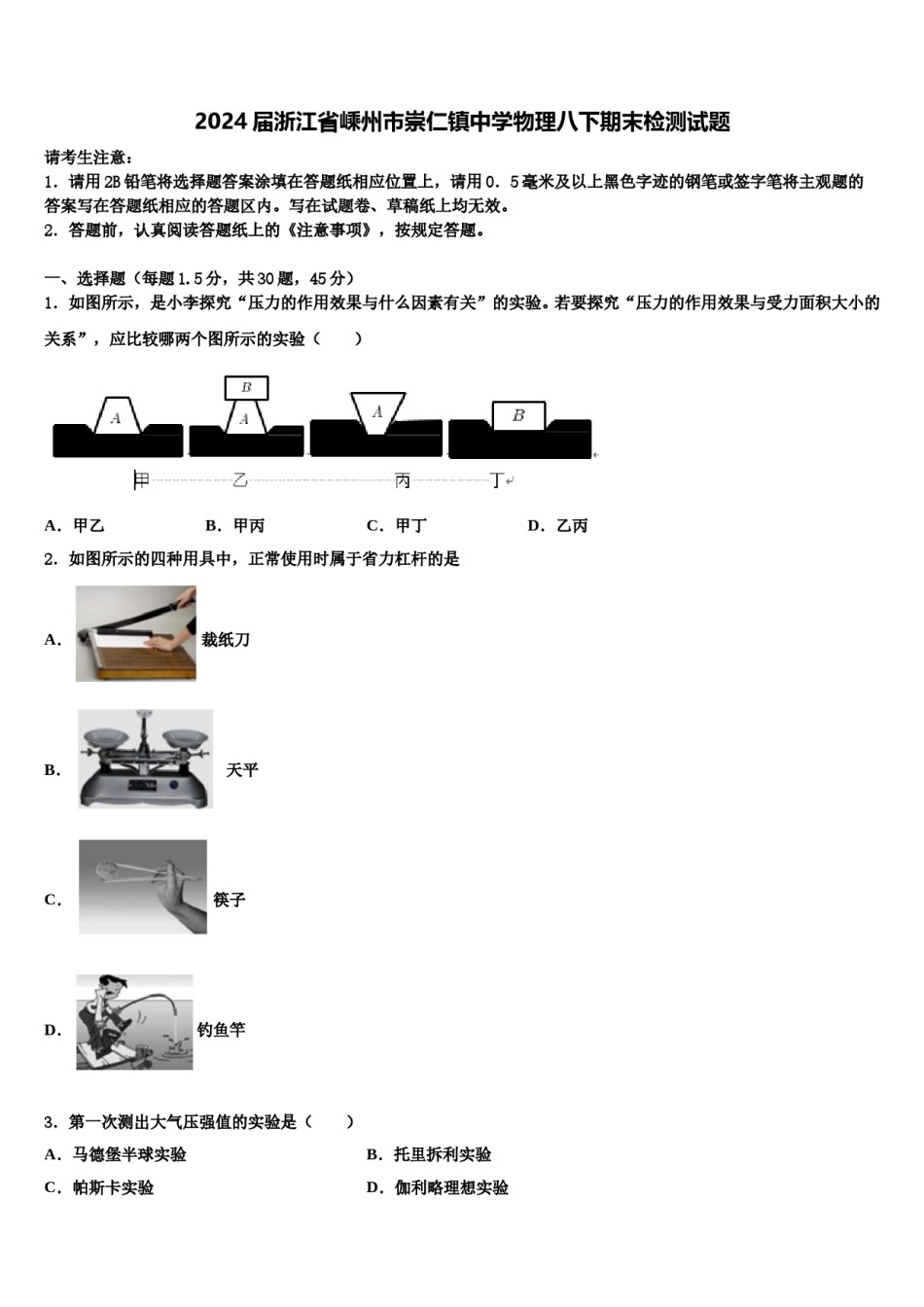 2024届浙江省嵊州市崇仁镇中学物理八下期末检测试题

请考生注意：
1．请用2B铅笔将选择题答案涂填在答题纸相应位置上，请用0．5毫米及以上黑色字迹的钢笔或签字笔将主观题的答案写在答题纸相应的答题区内。写在试题卷、草稿纸上均无效。
2．答题前，认真阅读答题纸上的《注意事项》，按规定答题。

一、选择题（每题1.5分，共30题，45分）
1．如图所示，是小李探究“压力的作用效果与什么因素有关”的实验。若要探究“压力的作用效果与受力面积大小的关系”，应比较哪两个图所示的实验（　　）

A　B　A　A　B
甲　乙　丙　丁

A．甲乙　　B．甲丙　　C．甲丁　　D．乙丙

2．如图所示的四种用具中，正常使用时属于省力杠杆的是

A．裁纸刀

B．天平

C．筷子

D．钓鱼竿

3．第一次测出大气压强值的实验是（　　）
A．马德堡半球实验　　B．托里拆利实验
C．帕斯卡实验　　D．伽利略理想实验