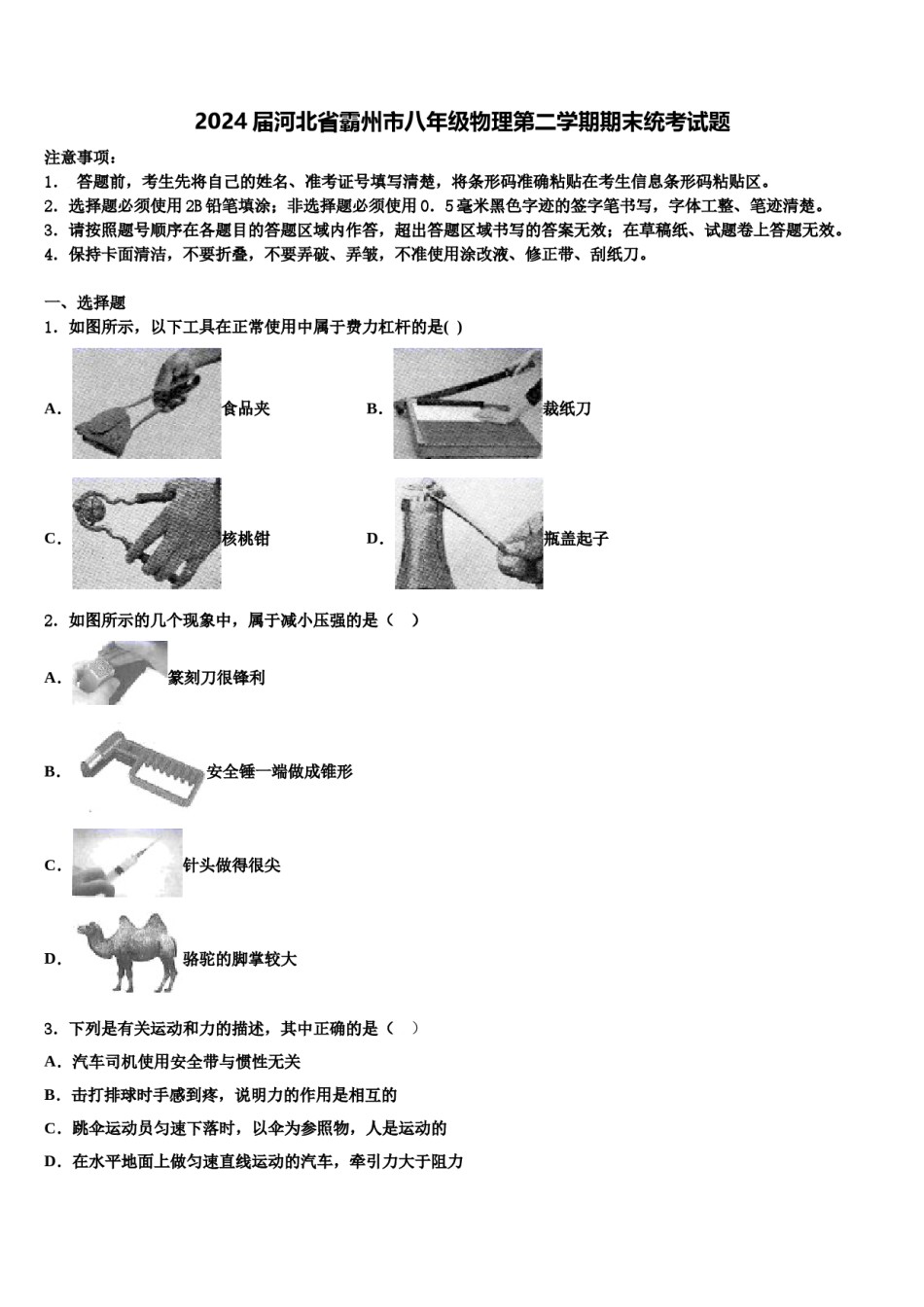 2024届河北省霸州市八年级物理第二学期期末统考试题

注意事项：

1． 答题前，考生先将自己的姓名、准考证号填写清楚，将条形码准确粘贴在考生信息条形码粘贴区。

2．选择题必须使用2B铅笔填涂；非选择题必须使用0．5毫米黑色字迹的签字笔书写，字体工整、笔迹清楚。

3．请按照题号顺序在各题目的答题区域内作答，超出答题区域书写的答案无效；在草稿纸、试题卷上答题无效。

4．保持卡面清洁，不要折叠，不要弄破、弄皱，不准使用涂改液、修正带、刮纸刀。

一、选择题

1．如图所示，以下工具在正常使用中属于费力杠杆的是( )

A. 食品夹

B. 裁纸刀

C. 核桃钳

D. 瓶盖起子

2．如图所示的几个现象中，属于减小压强的是（ ）

A. 篆刻刀很锋利

B. 安全锤一端做成锥形

C. 针头做得很尖

D. 骆驼的脚掌较大

3．下列是有关运动和力的描述，其中正确的是（ ）

A．汽车司机使用安全带与惯性无关

B．击打排球时手感到疼，说明力的作用是相互的

C．跳伞运动员匀速下落时，以伞为参照物，人是运动的

D．在水平地面上做匀速直线运动的汽车，牵引力大于阻力