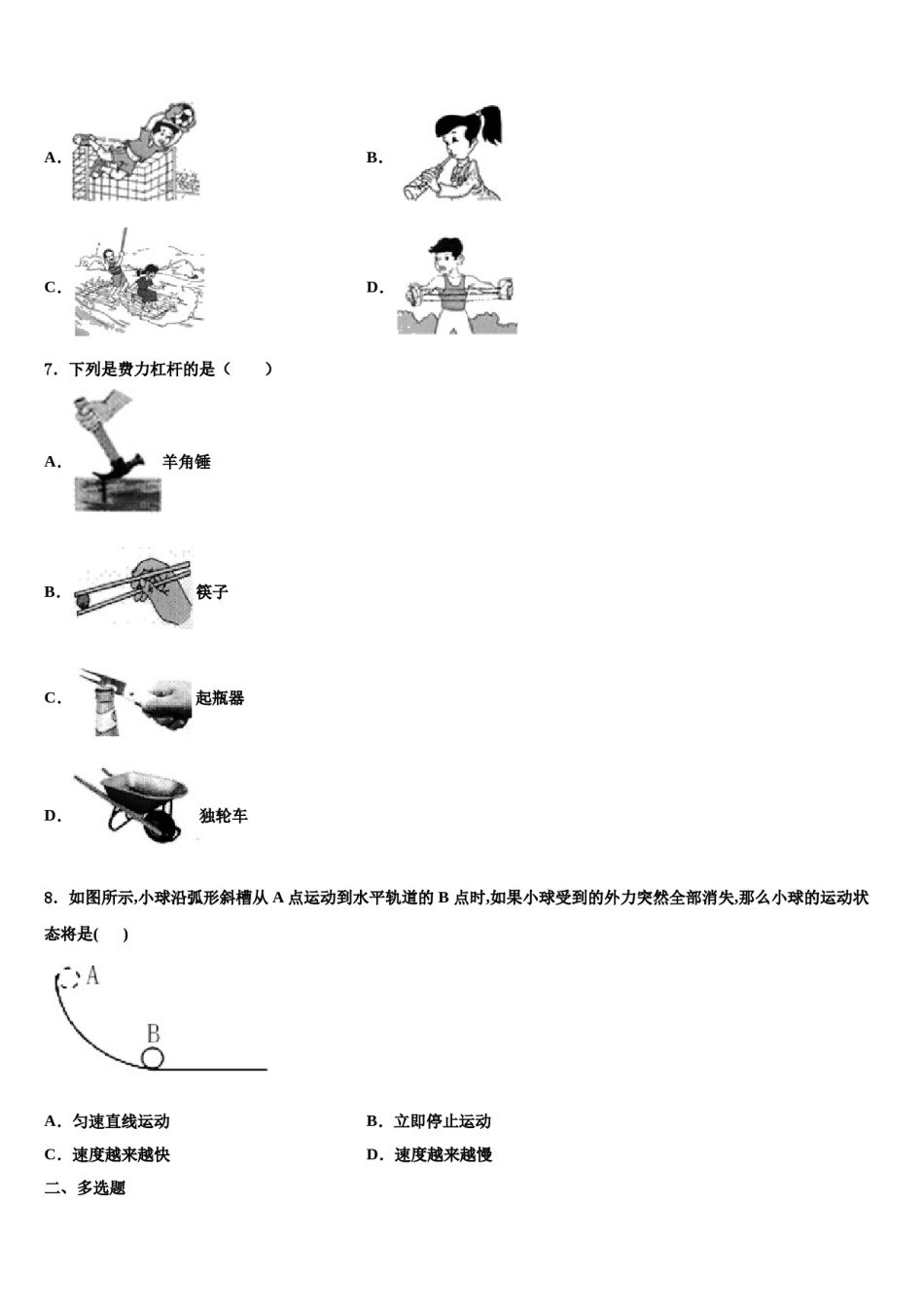 A．

B．

C．

D．

7．下列是费力杠杆的是（　　）

A． 羊角锤

B． 筷子

C． 起瓶器

D． 独轮车

8．如图所示,小球沿弧形斜槽从 A 点运动到水平轨道的 B 点时,如果小球受到的外力突然全部消失,那么小球的运动状态将是(　　)

A

B

A．匀速直线运动

B．立即停止运动

C．速度越来越快

D．速度越来越慢

二、多选题