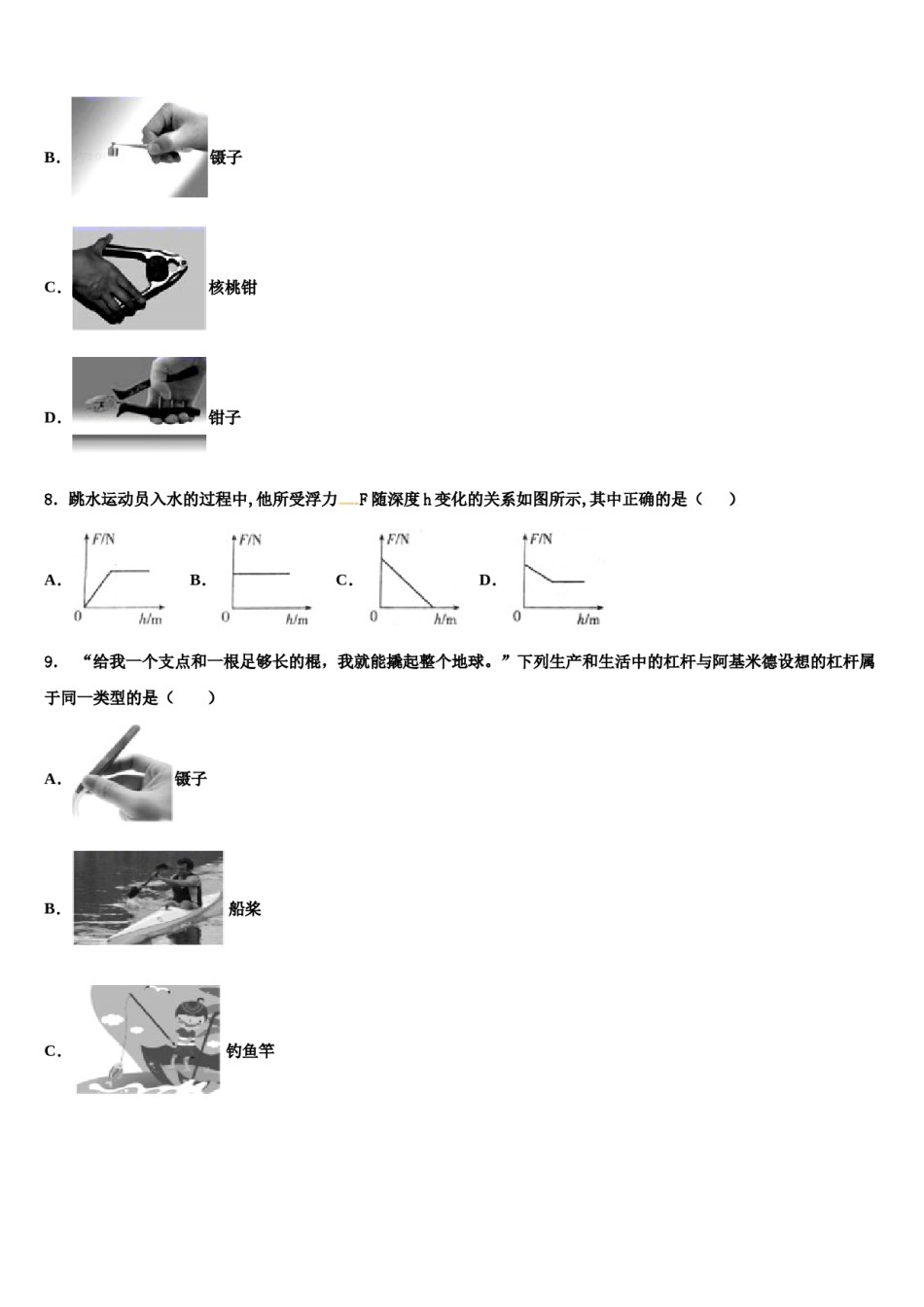 B. 镊子

C. 核桃钳

D. 钳子

8. 跳水运动员入水的过程中,他所受浮力 F 随深度 h 变化的关系如图所示,其中正确的是（　）

A. F/N 0 h/m　B. F/N 0 h/m　C. F/N 0 h/m　D. F/N 0 h/m

9. “给我一个支点和一根足够长的棍，我就能撬起整个地球。”下列生产和生活中的杠杆与阿基米德设想的杠杆属于同一类型的是（　）

A. 镊子

B. 船桨

C. 钓鱼竿