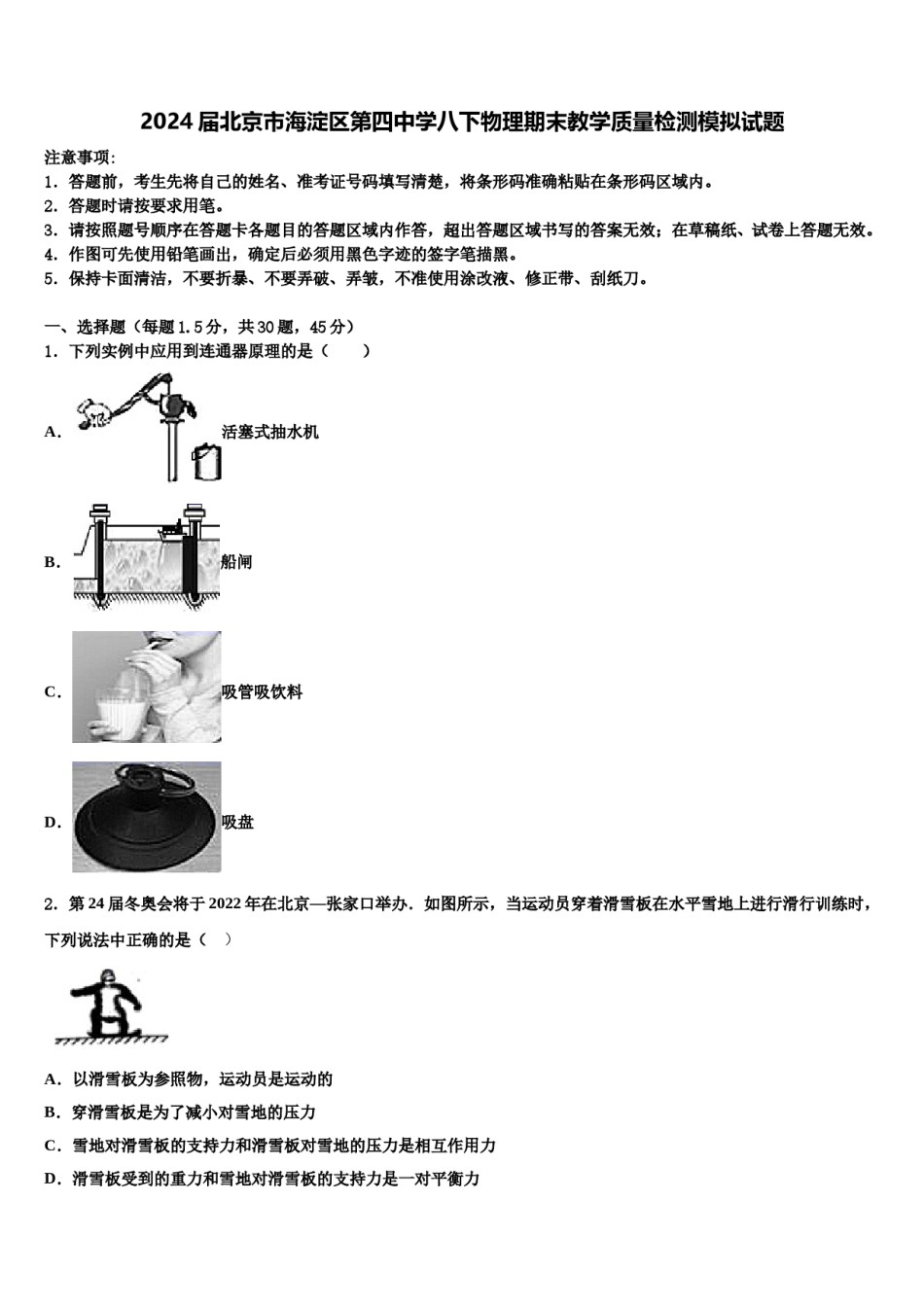 2024届北京市海淀区第四中学八下物理期末教学质量检测模拟试题

注意事项:
1. 答题前，考生先将自己的姓名、准考证号码填写清楚，将条形码准确粘贴在条形码区域内。
2. 答题时请按要求用笔。
3. 请按照题号顺序在答题卡各题目的答题区域内作答，超出答题区域书写的答案无效；在草稿纸、试卷上答题无效。
4. 作图可先使用铅笔画出，确定后必须用黑色字迹的签字笔描黑。
5. 保持卡面清洁，不要折暴、不要弄破、弄皱，不准使用涂改液、修正带、刮纸刀。

一、选择题（每题1.5分，共30题，45分）
1. 下列实例中应用到连通器原理的是（　　）

A. 活塞式抽水机

B. 船闸

C. 吸管吸饮料

D. 吸盘

2. 第24届冬奥会将于2022年在北京—张家口举办．如图所示，当运动员穿着滑雪板在水平雪地上进行滑行训练时，下列说法中正确的是（　）

A. 以滑雪板为参照物，运动员是运动的
B. 穿滑雪板是为了减小对雪地的压力
C. 雪地对滑雪板的支持力和滑雪板对雪地的压力是相互作用力
D. 滑雪板受到的重力和雪地对滑雪板的支持力是一对平衡力