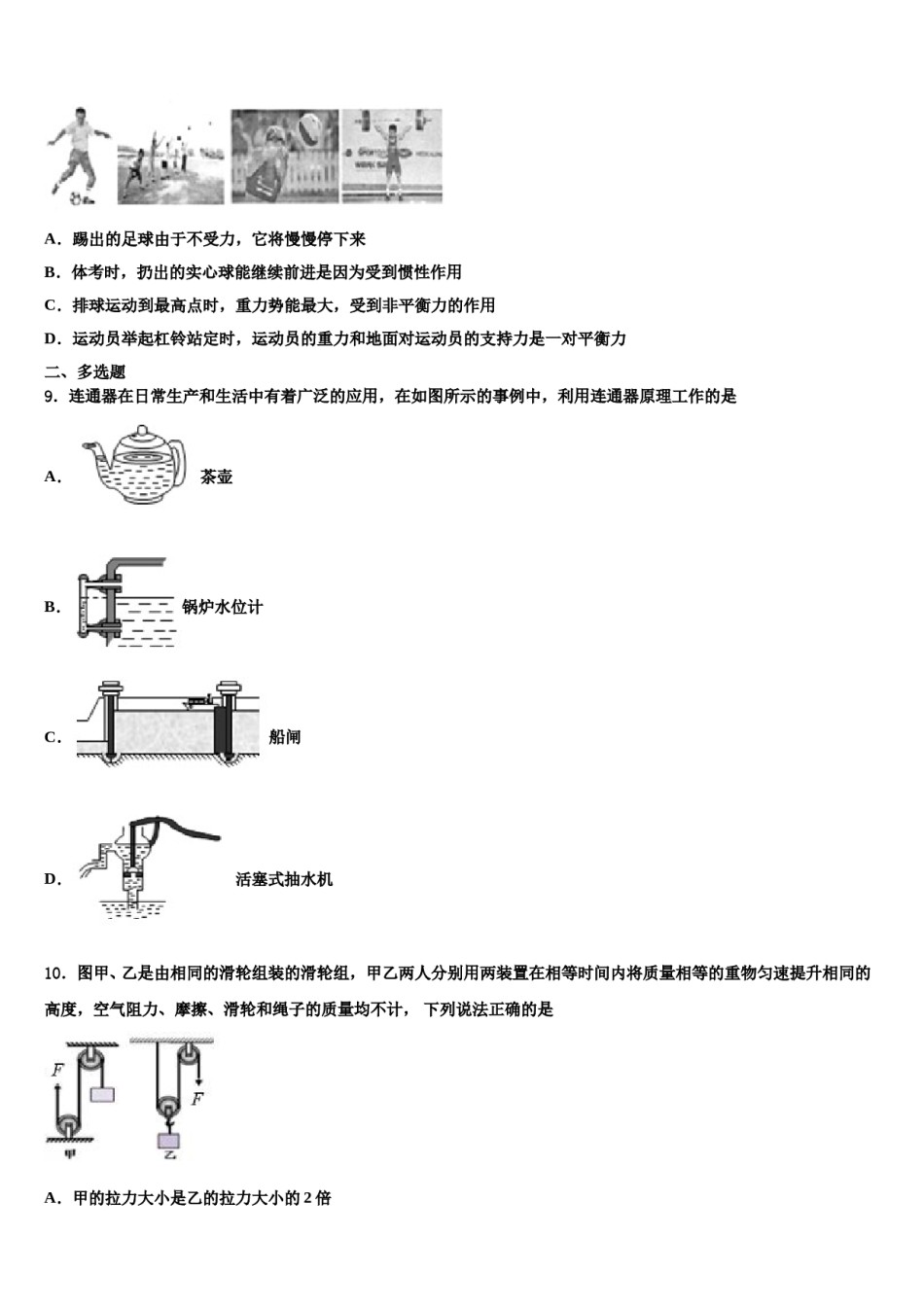 A．踢出的足球由于不受力，它将慢慢停下来

B．体考时，扔出的实心球能继续前进是因为受到惯性作用

C．排球运动到最高点时，重力势能最大，受到非平衡力的作用

D．运动员举起杠铃站定时，运动员的重力和地面对运动员的支持力是一对平衡力

二、多选题

9．连通器在日常生产和生活中有着广泛的应用，在如图所示的事例中，利用连通器原理工作的是

A． 茶壶

B． 锅炉水位计

C． 船闸

D． 活塞式抽水机

10．图甲、乙是由相同的滑轮组装的滑轮组，甲乙两人分别用两装置在相等时间内将质量相等的重物匀速提升相同的高度，空气阻力、摩擦、滑轮和绳子的质量均不计， 下列说法正确的是

$F$

$F$

甲

乙

A．甲的拉力大小是乙的拉力大小的 2 倍