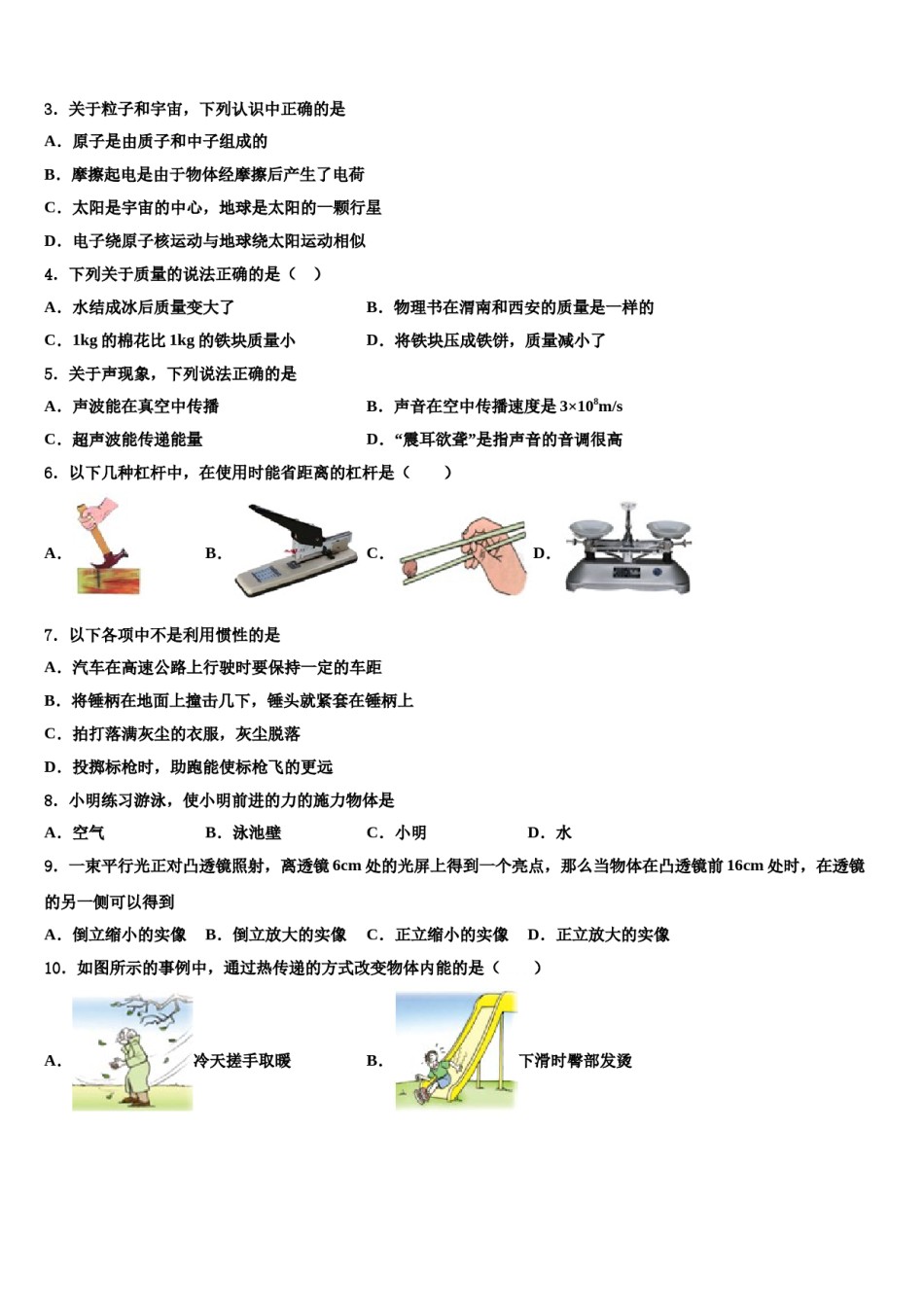 3．关于粒子和宇宙，下列认识中正确的是

A．原子是由质子和中子组成的

B．摩擦起电是由于物体经摩擦后产生了电荷

C．太阳是宇宙的中心，地球是太阳的一颗行星

D．电子绕原子核运动与地球绕太阳运动相似

4．下列关于质量的说法正确的是（　）

A．水结成冰后质量变大了

B．物理书在渭南和西安的质量是一样的

C．1kg 的棉花比 1kg 的铁块质量小

D．将铁块压成铁饼，质量减小了

5．关于声现象，下列说法正确的是

A．声波能在真空中传播

B．声音在空中传播速度是 $3\times10^8$m/s

C．超声波能传递能量

D．“震耳欲聋”是指声音的音调很高

6．以下几种杠杆中，在使用时能省距离的杠杆是（　　）

A．

B．

C．

D．

7．以下各项中不是利用惯性的是

A．汽车在高速公路上行驶时要保持一定的车距

B．将锤柄在地面上撞击几下，锤头就紧套在锤柄上

C．拍打落满灰尘的衣服，灰尘脱落

D．投掷标枪时，助跑能使标枪飞的更远

8．小明练习游泳，使小明前进的力的施力物体是

A．空气　　B．泳池壁　　C．小明　　D．水

9．一束平行光正对凸透镜照射，离透镜 6cm 处的光屏上得到一个亮点，那么当物体在凸透镜前 16cm 处时，在透镜的另一侧可以得到

A．倒立缩小的实像　B．倒立放大的实像　C．正立缩小的实像　D．正立放大的实像

10．如图所示的事例中，通过热传递的方式改变物体内能的是（　　）

A．冷天搓手取暖

B．下滑时臀部发烫