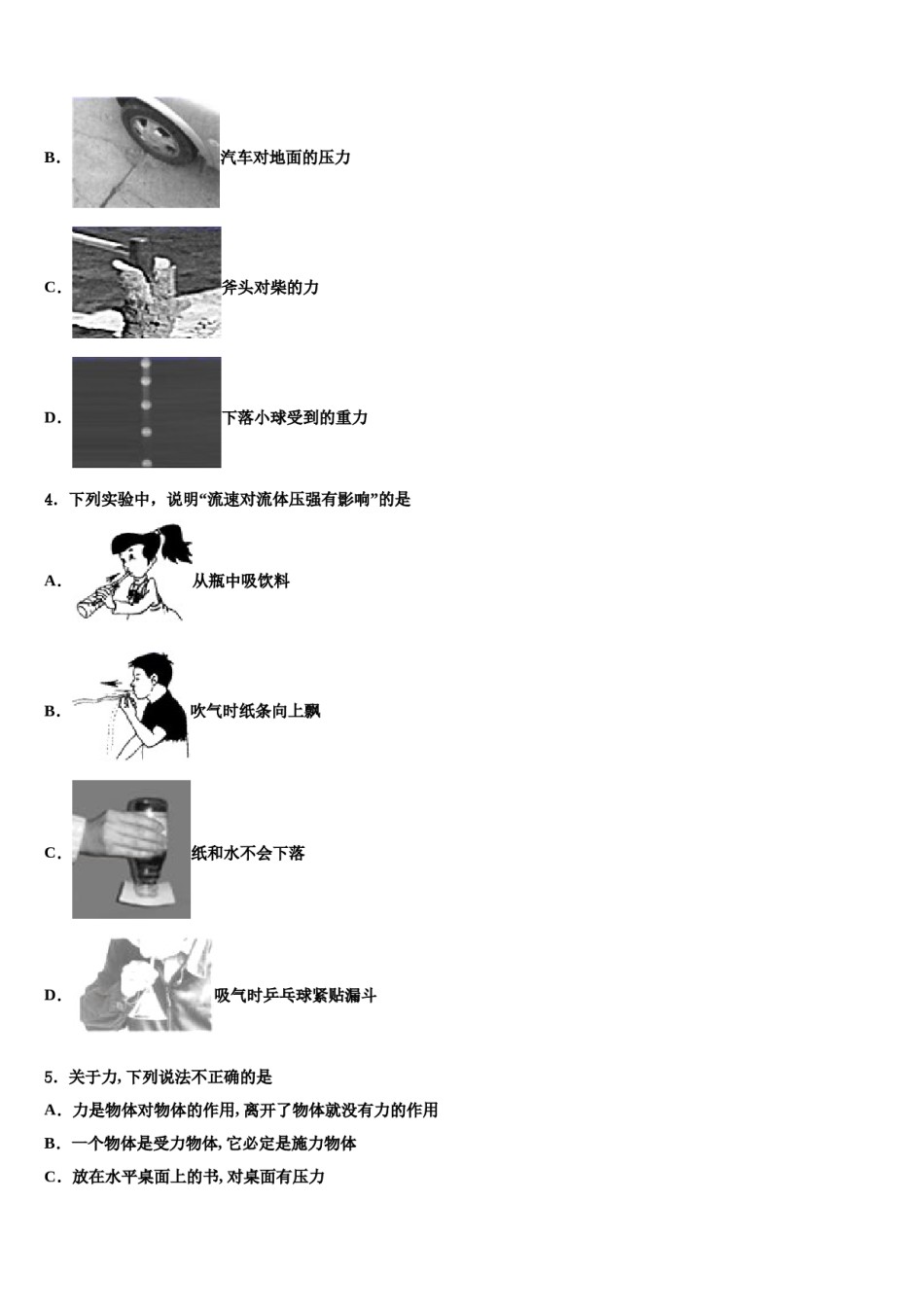 B. 汽车对地面的压力

C. 斧头对柴的力

D. 下落小球受到的重力

4. 下列实验中，说明“流速对流体压强有影响”的是

A. 从瓶中吸饮料

B. 吹气时纸条向上飘

C. 纸和水不会下落

D. 吸气时乒乓球紧贴漏斗

5. 关于力, 下列说法不正确的是

A. 力是物体对物体的作用, 离开了物体就没有力的作用

B. 一个物体是受力物体, 它必定是施力物体

C. 放在水平桌面上的书, 对桌面有压力