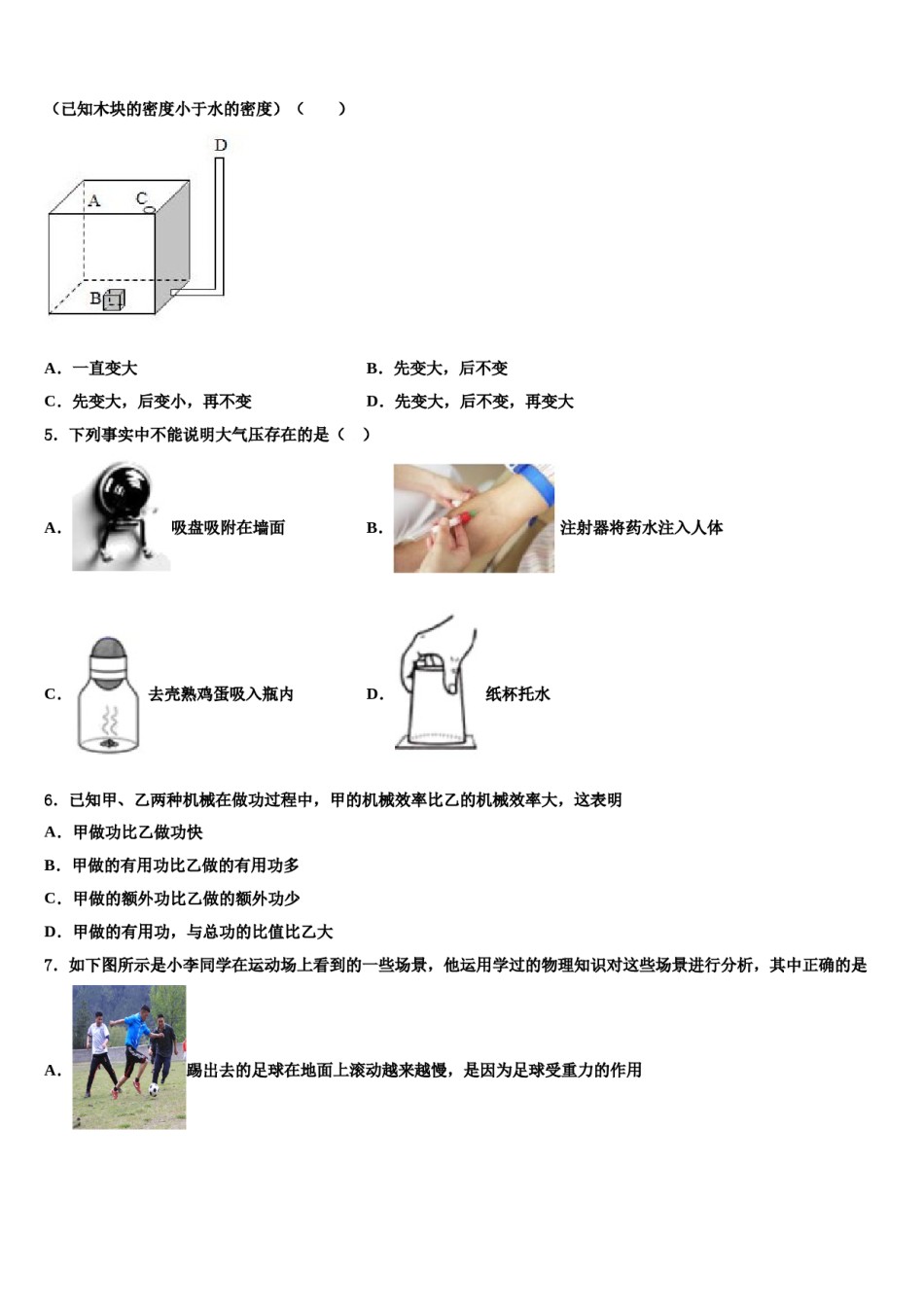 （已知木块的密度小于水的密度）（　　）

D

A

C

B

A．一直变大

B．先变大，后不变

C．先变大，后变小，再不变

D．先变大，后不变，再变大

5．下列事实中不能说明大气压存在的是（　）

A．吸盘吸附在墙面

B．注射器将药水注入人体

C．去壳熟鸡蛋吸入瓶内

D．纸杯托水

6．已知甲、乙两种机械在做功过程中，甲的机械效率比乙的机械效率大，这表明

A．甲做功比乙做功快

B．甲做的有用功比乙做的有用功多

C．甲做的额外功比乙做的额外功少

D．甲做的有用功，与总功的比值比乙大

7．如下图所示是小李同学在运动场上看到的一些场景，他运用学过的物理知识对这些场景进行分析，其中正确的是

A．踢出去的足球在地面上滚动越来越慢，是因为足球受重力的作用