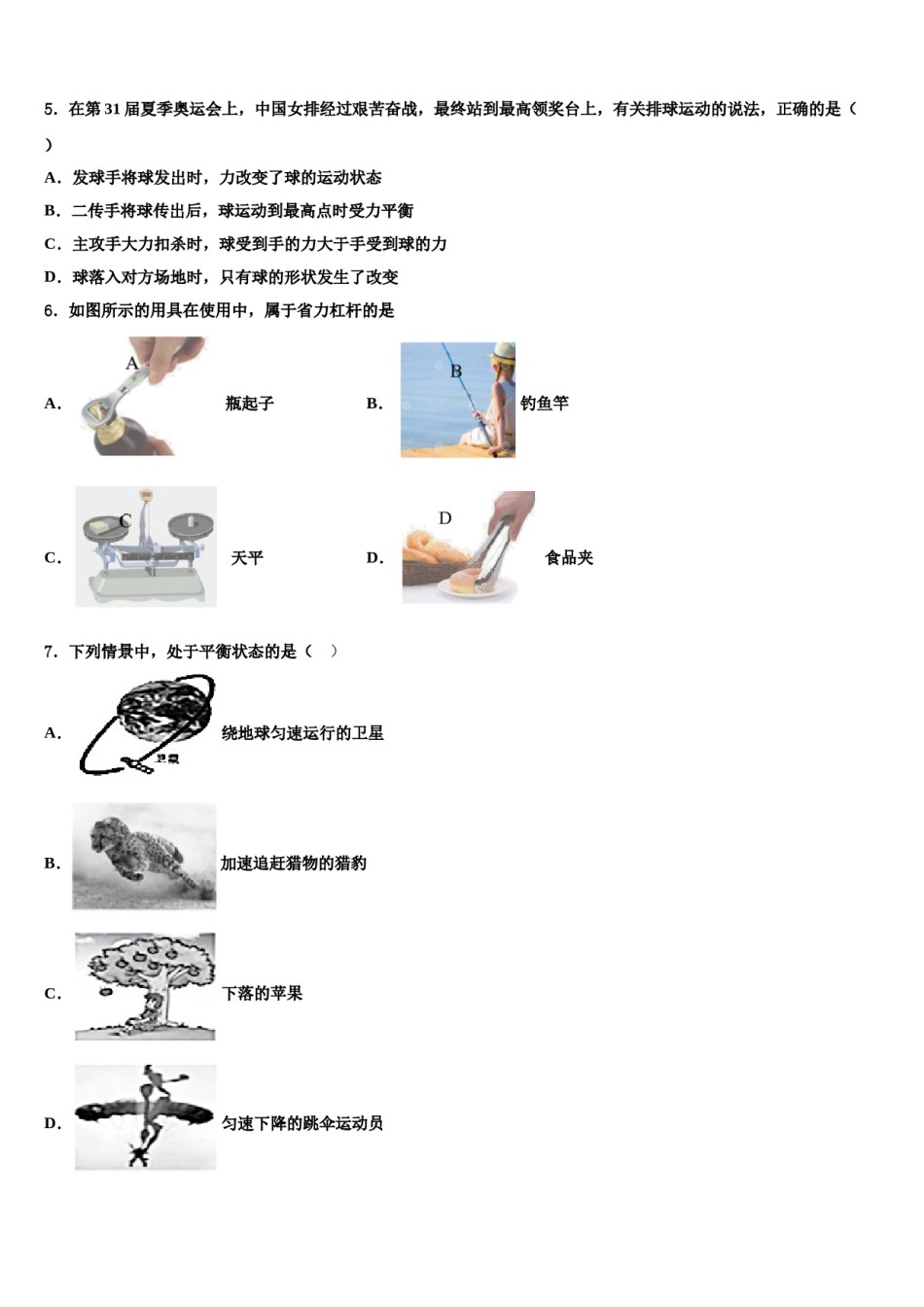 5．在第 31 届夏季奥运会上，中国女排经过艰苦奋战，最终站到最高领奖台上，有关排球运动的说法，正确的是（　）

A．发球手将球发出时，力改变了球的运动状态

B．二传手将球传出后，球运动到最高点时受力平衡

C．主攻手大力扣杀时，球受到手的力大于手受到球的力

D．球落入对方场地时，只有球的形状发生了改变

6．如图所示的用具在使用中，属于省力杠杆的是

A． A 瓶起子　　B． B 钓鱼竿

C． C 天平　　D． D 食品夹

7．下列情景中，处于平衡状态的是（　）

A． 卫星 绕地球匀速运行的卫星

B． 加速追赶猎物的猎豹

C． 下落的苹果

D． 匀速下降的跳伞运动员