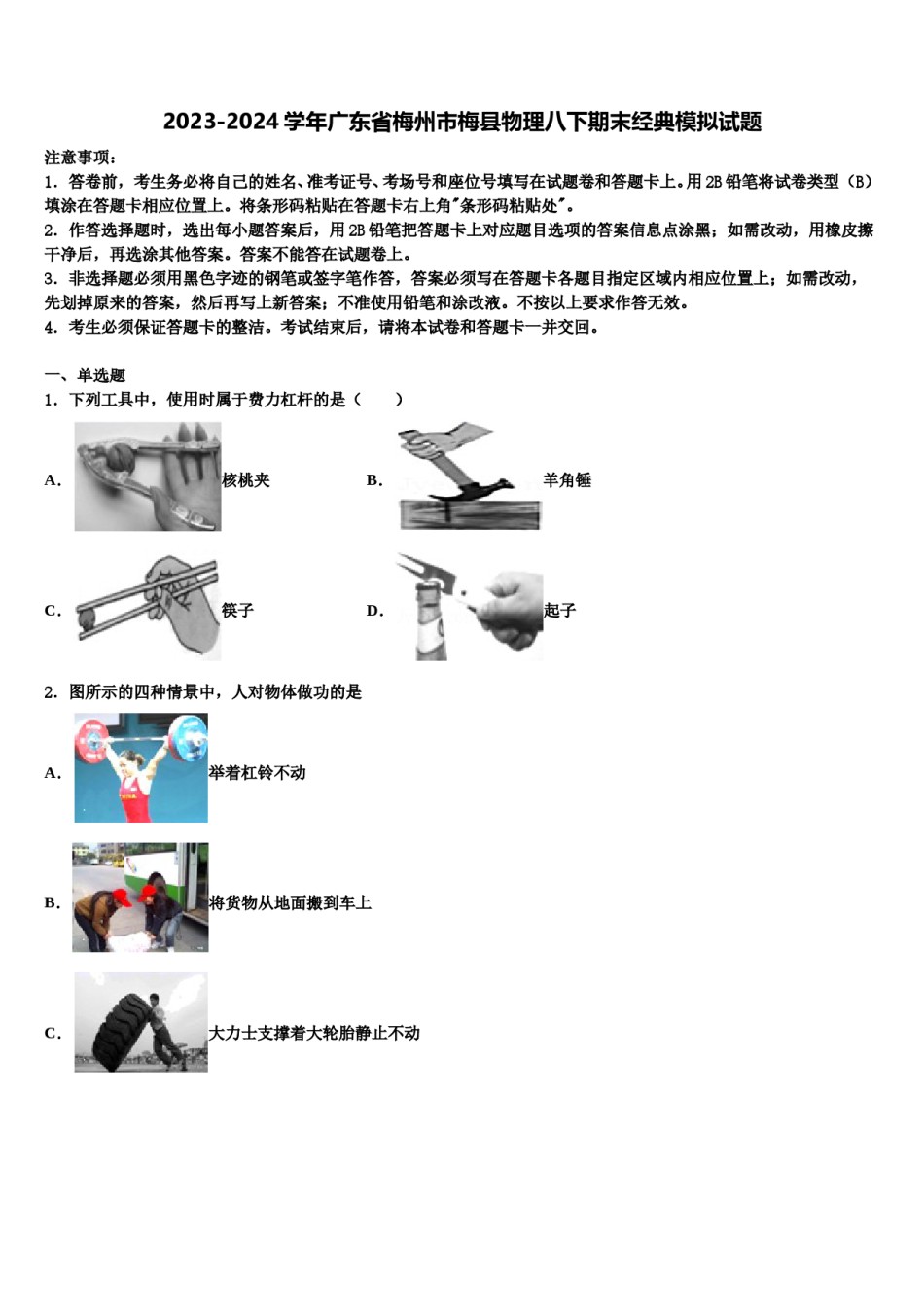 2023-2024学年广东省梅州市梅县物理八下期末经典模拟试题

注意事项：

1．答卷前，考生务必将自己的姓名、准考证号、考场号和座位号填写在试题卷和答题卡上。用2B铅笔将试卷类型（B）填涂在答题卡相应位置上。将条形码粘贴在答题卡右上角"条形码粘贴处"。

2．作答选择题时，选出每小题答案后，用2B铅笔把答题卡上对应题目选项的答案信息点涂黑；如需改动，用橡皮擦干净后，再选涂其他答案。答案不能答在试题卷上。

3．非选择题必须用黑色字迹的钢笔或签字笔作答，答案必须写在答题卡各题目指定区域内相应位置上；如需改动，先划掉原来的答案，然后再写上新答案；不准使用铅笔和涂改液。不按以上要求作答无效。

4．考生必须保证答题卡的整洁。考试结束后，请将本试卷和答题卡一并交回。

一、单选题

1．下列工具中，使用时属于费力杠杆的是（　　）

A. 核桃夹

B. 羊角锤

C. 筷子

D. 起子

2．图所示的四种情景中，人对物体做功的是

A. 举着杠铃不动

B. 将货物从地面搬到车上

C. 大力士支撑着大轮胎静止不动