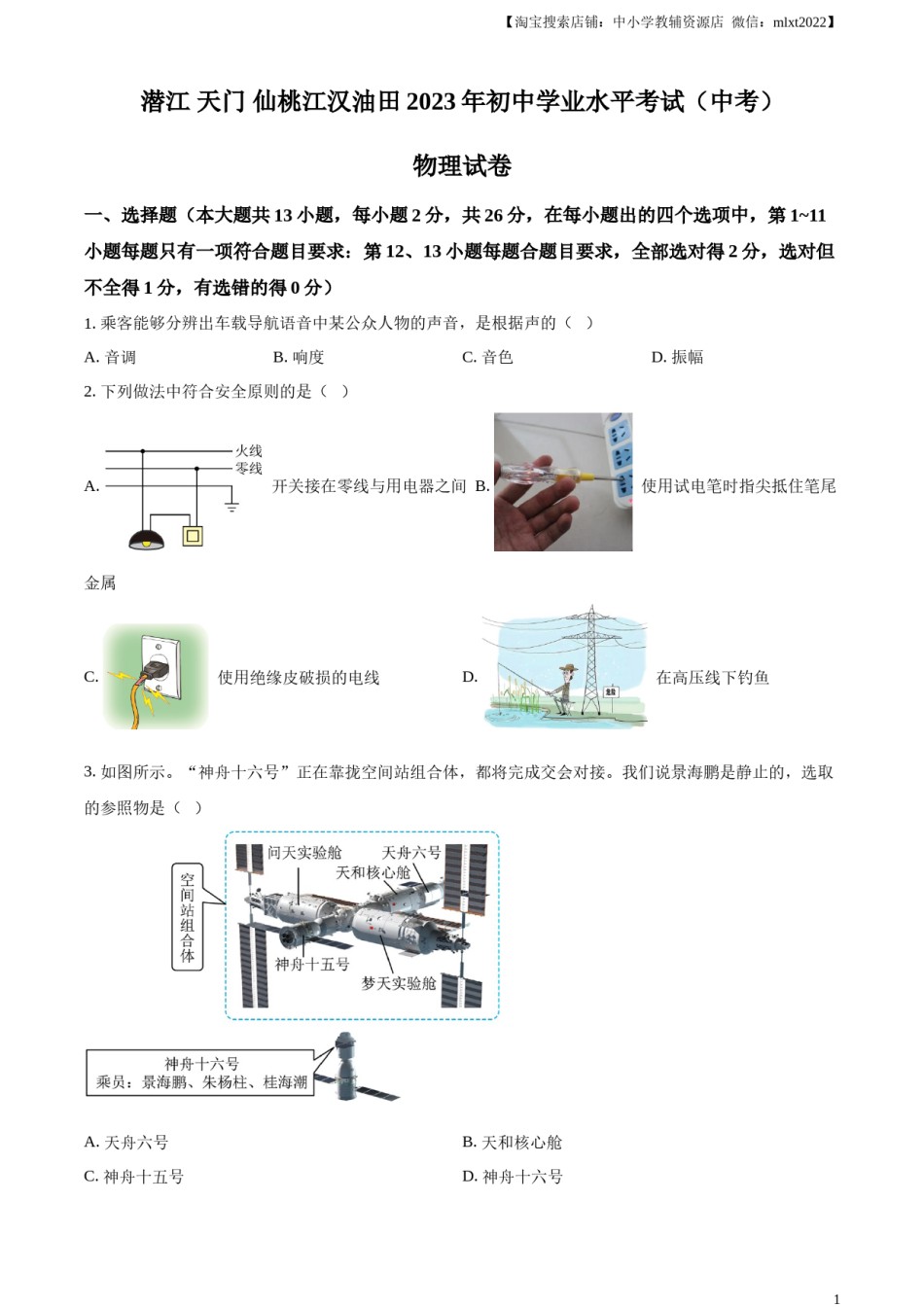 【淘宝搜索店铺：中小学教辅资源店 微信：mlxt2022】

潜江 天门 仙桃江汉油田 2023 年初中学业水平考试（中考）

物理试卷

一、选择题（本大题共 13 小题，每小题 2 分，共 26 分，在每小题出的四个选项中，第 1~11 小题每题只有一项符合题目要求：第 12、13 小题每题合题目要求，全部选对得 2 分，选对但不全得 1 分，有选错的得 0 分）

1. 乘客能够分辨出车载导航语音中某公众人物的声音，是根据声的（ ）

A. 音调 B. 响度 C. 音色 D. 振幅

2. 下列做法中符合安全原则的是（ ）

A. 火线 零线 开关接在零线与用电器之间 B. 使用试电笔时指尖抵住笔尾金属

C. 使用绝缘皮破损的电线 D. 在高压线下钓鱼

3. 如图所示。“神舟十六号”正在靠拢空间站组合体，都将完成交会对接。我们说景海鹏是静止的，选取的参照物是（ ）

空间站组合体 问天实验舱 天舟六号 天和核心舱 神舟十五号 梦天实验舱

神舟十六号
乘员：景海鹏、朱杨柱、桂海潮

A. 天舟六号 B. 天和核心舱
C. 神舟十五号 D. 神舟十六号

1