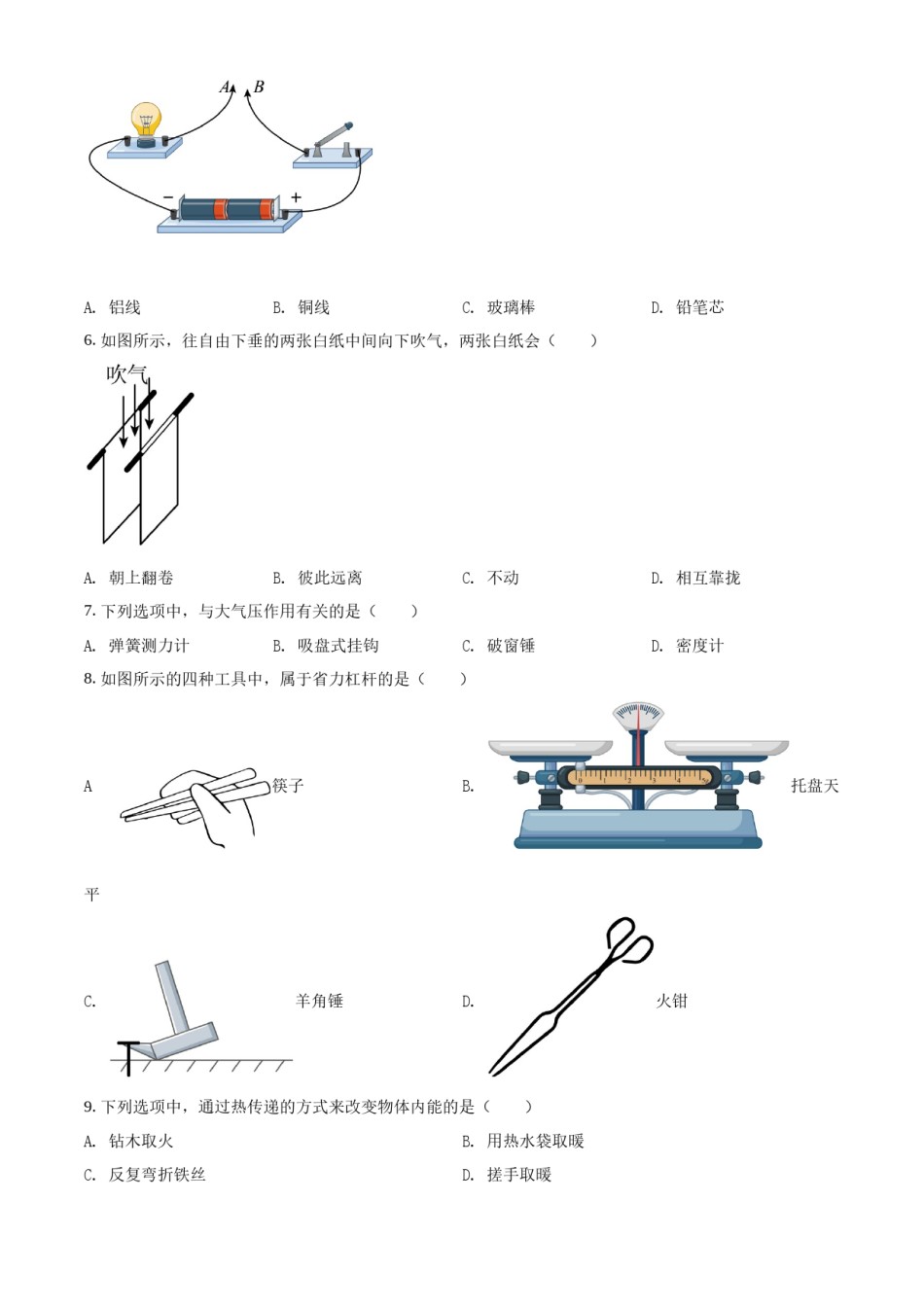 A B

− +

A. 铝线　　B. 铜线　　C. 玻璃棒　　D. 铅笔芯

6. 如图所示，往自由下垂的两张白纸中间向下吹气，两张白纸会（　　）

吹气

A. 朝上翻卷　　B. 彼此远离　　C. 不动　　D. 相互靠拢

7. 下列选项中，与大气压作用有关的是（　　）

A. 弹簧测力计　　B. 吸盘式挂钩　　C. 破窗锤　　D. 密度计

8. 如图所示的四种工具中，属于省力杠杆的是（　　）

A 筷子　　B. 托盘天平

C. 羊角锤　　D. 火钳

9. 下列选项中，通过热传递的方式来改变物体内能的是（　　）

A. 钻木取火　　B. 用热水袋取暖

C. 反复弯折铁丝　　D. 搓手取暖