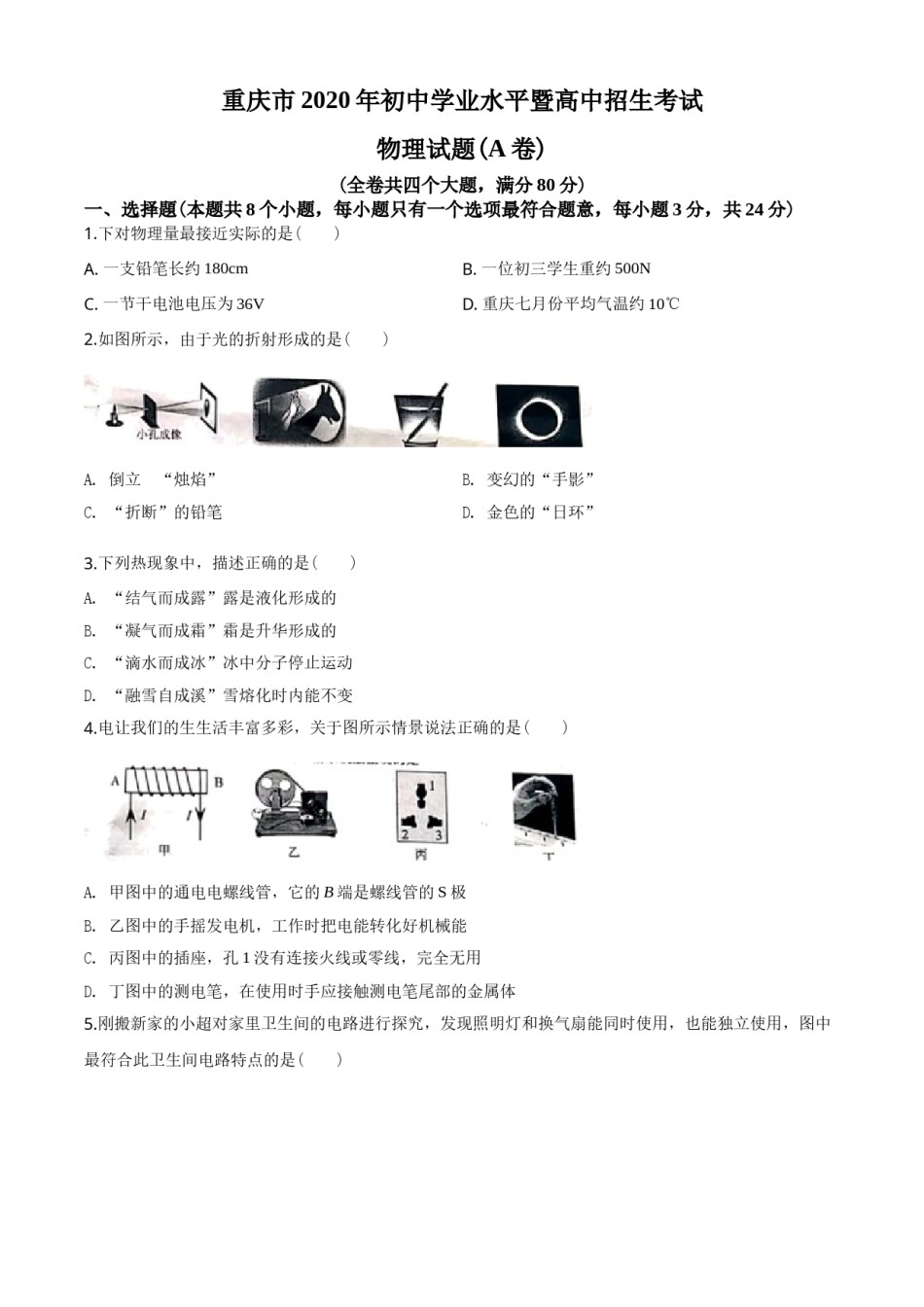 重庆市 2020 年初中学业水平暨高中招生考试

物理试题(A 卷)

(全卷共四个大题，满分 80 分)

一、选择题(本题共 8 个小题，每小题只有一个选项最符合题意，每小题 3 分，共 24 分)

1.下对物理量最接近实际的是(　　)

A. 一支铅笔长约 180cm

B. 一位初三学生重约 500N

C. 一节干电池电压为 36V

D. 重庆七月份平均气温约 10℃

2.如图所示，由于光的折射形成的是(　　)

小孔成像

A. 倒立　“烛焰”

B. 变幻的“手影”

C. “折断”的铅笔

D. 金色的“日环”

3.下列热现象中，描述正确的是(　　)

A. “结气而成露”露是液化形成的

B. “凝气而成霜”霜是升华形成的

C. “滴水而成冰”冰中分子停止运动

D. “融雪自成溪”雪熔化时内能不变

4.电让我们的生生活丰富多彩，关于图所示情景说法正确的是(　　)

A　B　I　I　甲　乙　1　2　3　丙　丁

A. 甲图中的通电电螺线管，它的 $B$ 端是螺线管的 S 极

B. 乙图中的手摇发电机，工作时把电能转化好机械能

C. 丙图中的插座，孔 1 没有连接火线或零线，完全无用

D. 丁图中的测电笔，在使用时手应接触测电笔尾部的金属体

5.刚搬新家的小超对家里卫生间的电路进行探究，发现照明灯和换气扇能同时使用，也能独立使用，图中最符合此卫生间电路特点的是(　　)