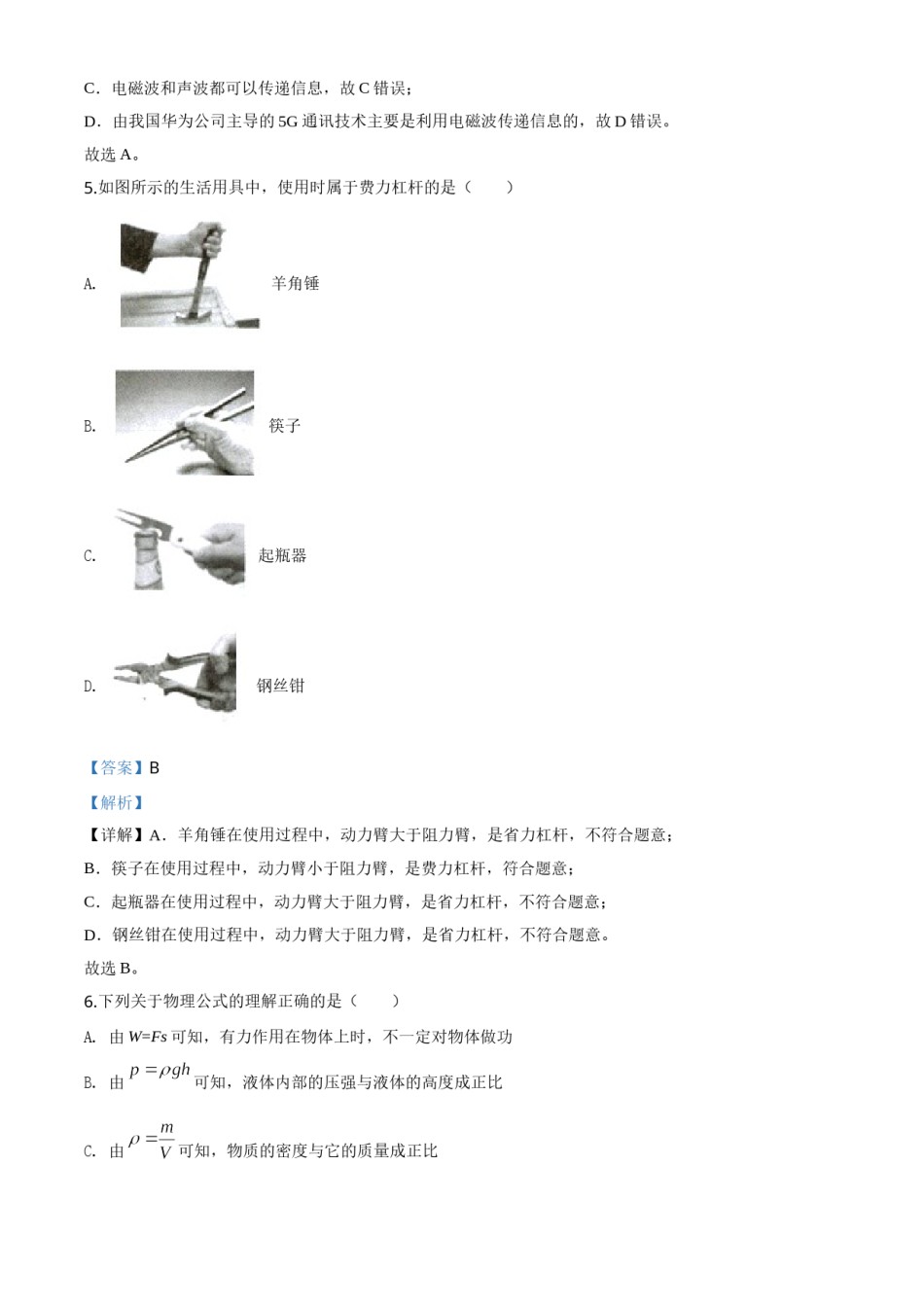 C．电磁波和声波都可以传递信息，故 C 错误；

D．由我国华为公司主导的 5G 通讯技术主要是利用电磁波传递信息的，故 D 错误。

故选 A。

5.如图所示的生活用具中，使用时属于费力杠杆的是（　　）

A. 羊角锤

B. 筷子

C. 起瓶器

D. 钢丝钳

【答案】B

【解析】

【详解】A．羊角锤在使用过程中，动力臂大于阻力臂，是省力杠杆，不符合题意；

B．筷子在使用过程中，动力臂小于阻力臂，是费力杠杆，符合题意；

C．起瓶器在使用过程中，动力臂大于阻力臂，是省力杠杆，不符合题意；

D．钢丝钳在使用过程中，动力臂大于阻力臂，是省力杠杆，不符合题意。

故选 B。

6.下列关于物理公式的理解正确的是（　　）

A. 由 $W=Fs$ 可知，有力作用在物体上时，不一定对物体做功

B. 由 $p=\rho gh$ 可知，液体内部的压强与液体的高度成正比

C. 由 $\rho=\frac{m}{V}$ 可知，物质的密度与它的质量成正比