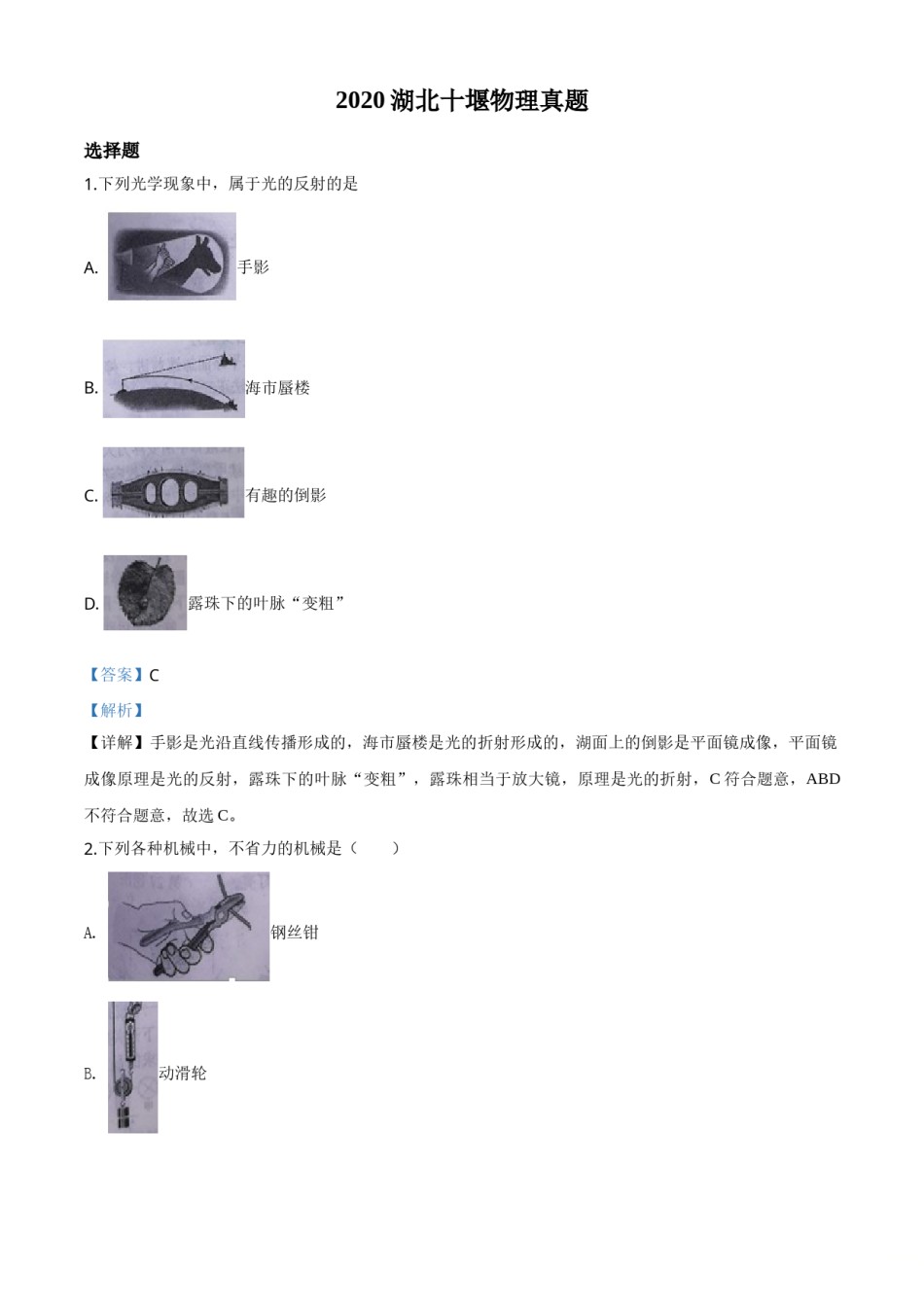 2020 湖北十堰物理真题

选择题

1.下列光学现象中，属于光的反射的是

A. 手影

B. 海市蜃楼

C. 有趣的倒影

D. 露珠下的叶脉“变粗”

【答案】C

【解析】

【详解】手影是光沿直线传播形成的，海市蜃楼是光的折射形成的，湖面上的倒影是平面镜成像，平面镜成像原理是光的反射，露珠下的叶脉“变粗”，露珠相当于放大镜，原理是光的折射，C 符合题意，ABD 不符合题意，故选 C。

2.下列各种机械中，不省力的机械是（　　）

A. 钢丝钳

B. 动滑轮