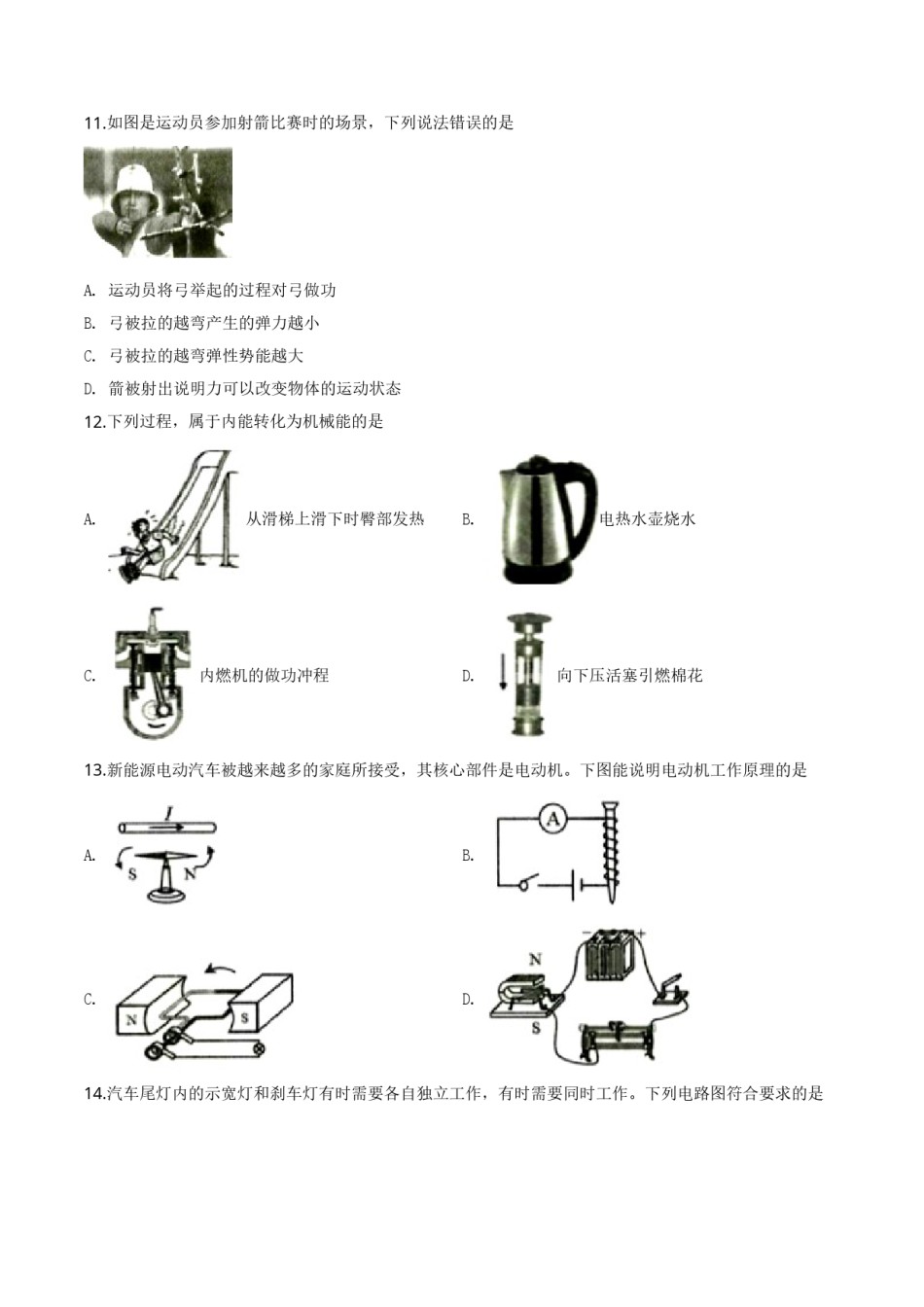 11.如图是运动员参加射箭比赛时的场景，下列说法错误的是

A. 运动员将弓举起的过程对弓做功

B. 弓被拉的越弯产生的弹力越小

C. 弓被拉的越弯弹性势能越大

D. 箭被射出说明力可以改变物体的运动状态

12.下列过程，属于内能转化为机械能的是

A. 从滑梯上滑下时臀部发热

B. 电热水壶烧水

C. 内燃机的做功冲程

D. 向下压活塞引燃棉花

13.新能源电动汽车被越来越多的家庭所接受，其核心部件是电动机。下图能说明电动机工作原理的是

A. I S N

B. A

C. N S

D. N S

14.汽车尾灯内的示宽灯和刹车灯有时需要各自独立工作，有时需要同时工作。下列电路图符合要求的是