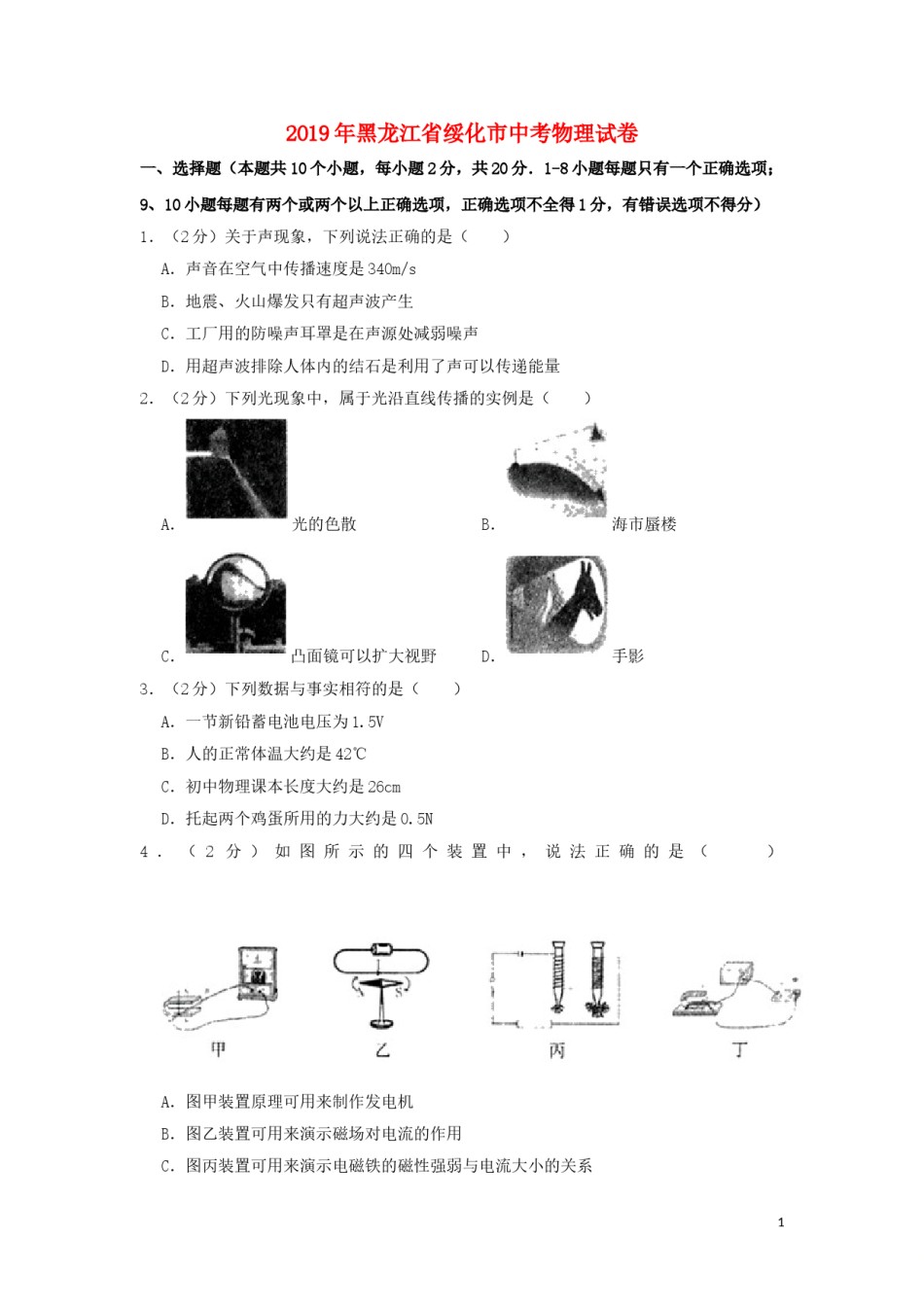 2019年黑龙江省绥化市中考物理试卷

一、选择题（本题共10个小题，每小题2分，共20分．1-8小题每题只有一个正确选项；9、10小题每题有两个或两个以上正确选项，正确选项不全得1分，有错误选项不得分）

1．（2分）关于声现象，下列说法正确的是（　　）

A．声音在空气中传播速度是340m/s

B．地震、火山爆发只有超声波产生

C．工厂用的防噪声耳罩是在声源处减弱噪声

D．用超声波排除人体内的结石是利用了声可以传递能量

2．（2分）下列光现象中，属于光沿直线传播的实例是（　　）

A．光的色散

B．海市蜃楼

C．凸面镜可以扩大视野

D．手影

3．（2分）下列数据与事实相符的是（　　）

A．一节新铅蓄电池电压为1.5V

B．人的正常体温大约是42℃

C．初中物理课本长度大约是26cm

D．托起两个鸡蛋所用的力大约是0.5N

4．（2分）如图所示的四个装置中，说法正确的是（　　）

甲　乙　丙　丁

A．图甲装置原理可用来制作发电机

B．图乙装置可用来演示磁场对电流的作用

C．图丙装置可用来演示电磁铁的磁性强弱与电流大小的关系

1