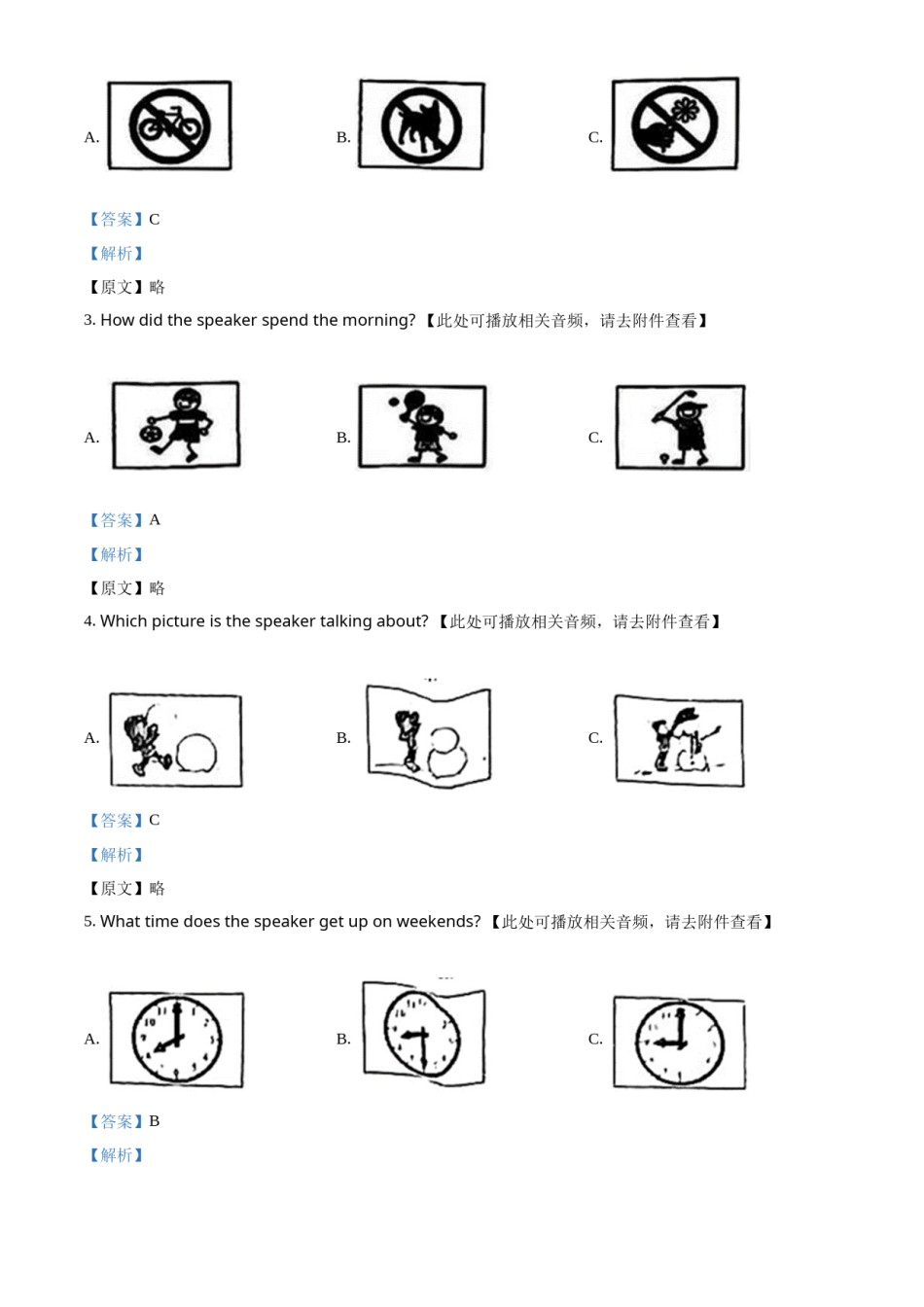 A.

B.

C.

【答案】C

【解析】

【原文】略

3. How did the speaker spend the morning?【此处可播放相关音频，请去附件查看】

A.

B.

C.

【答案】A

【解析】

【原文】略

4. Which picture is the speaker talking about?【此处可播放相关音频，请去附件查看】

A.

B.

C.

【答案】C

【解析】

【原文】略

5. What time does the speaker get up on weekends?【此处可播放相关音频，请去附件查看】

A.

B.

C.

【答案】B

【解析】