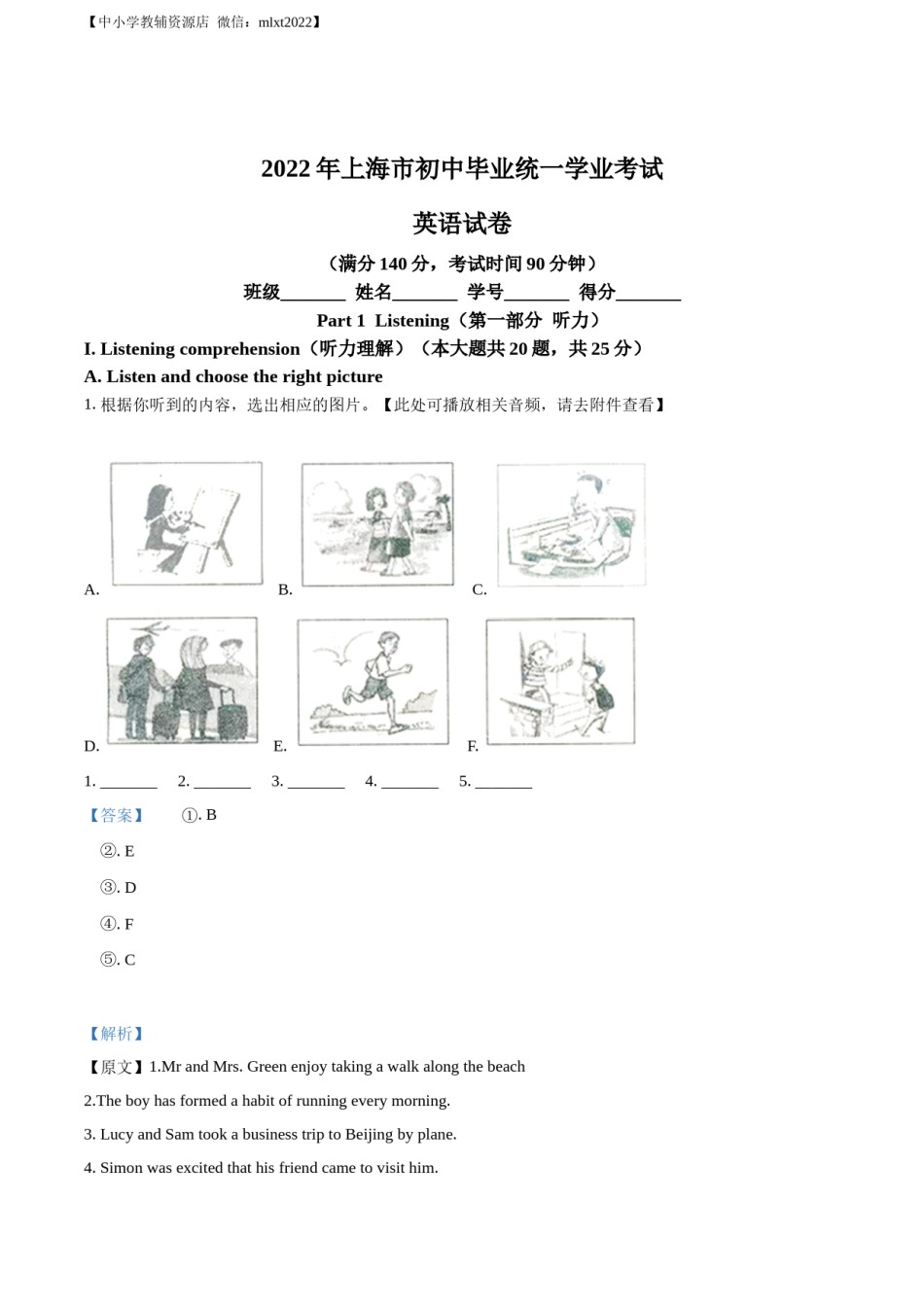 【中小学教辅资源店 微信：mlxt2022】

2022 年上海市初中毕业统一学业考试

英语试卷

（满分 140 分，考试时间 90 分钟）

班级_______ 姓名_______ 学号_______ 得分_______

Part 1 Listening（第一部分 听力）

I. Listening comprehension（听力理解）（本大题共 20 题，共 25 分）

A. Listen and choose the right picture

1. 根据你听到的内容，选出相应的图片。【此处可播放相关音频，请去附件查看】

A.

B.

C.

D.

E.

F.

1. _______ 2. _______ 3. _______ 4. _______ 5. _______

【答案】 ①. B

②. E

③. D

④. F

⑤. C

【解析】

【原文】1.Mr and Mrs. Green enjoy taking a walk along the beach

2.The boy has formed a habit of running every morning.

3. Lucy and Sam took a business trip to Beijing by plane.

4. Simon was excited that his friend came to visit him.