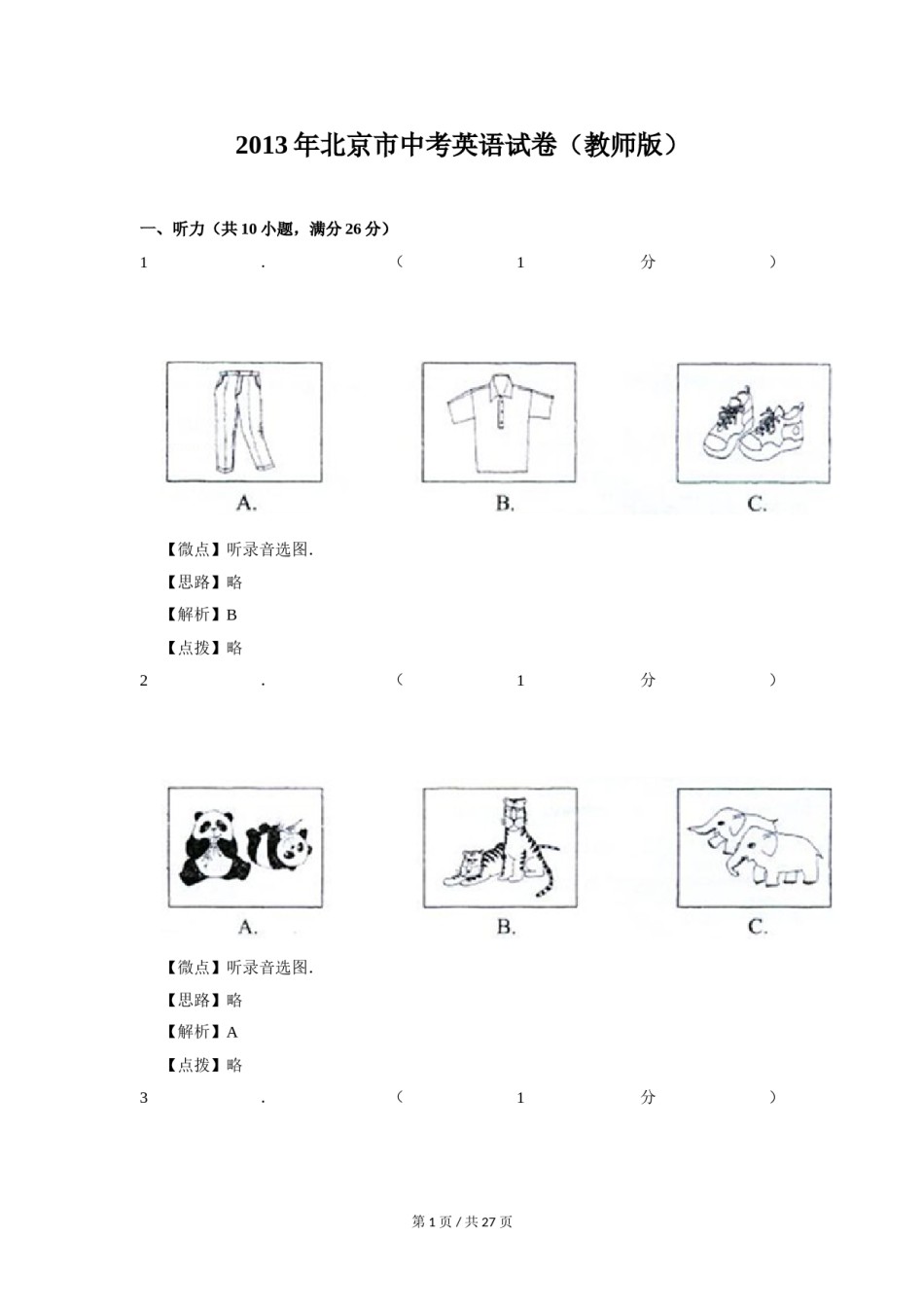 2013年北京市中考英语试卷（教师版）

一、听力（共10小题，满分26分）

1．（1分）

A. B. C.

【微点】听录音选图．

【思路】略

【解析】B

【点拨】略

2．（1分）

A. B. C.

【微点】听录音选图．

【思路】略

【解析】A

【点拨】略

3．（1分）

第1页 / 共27页