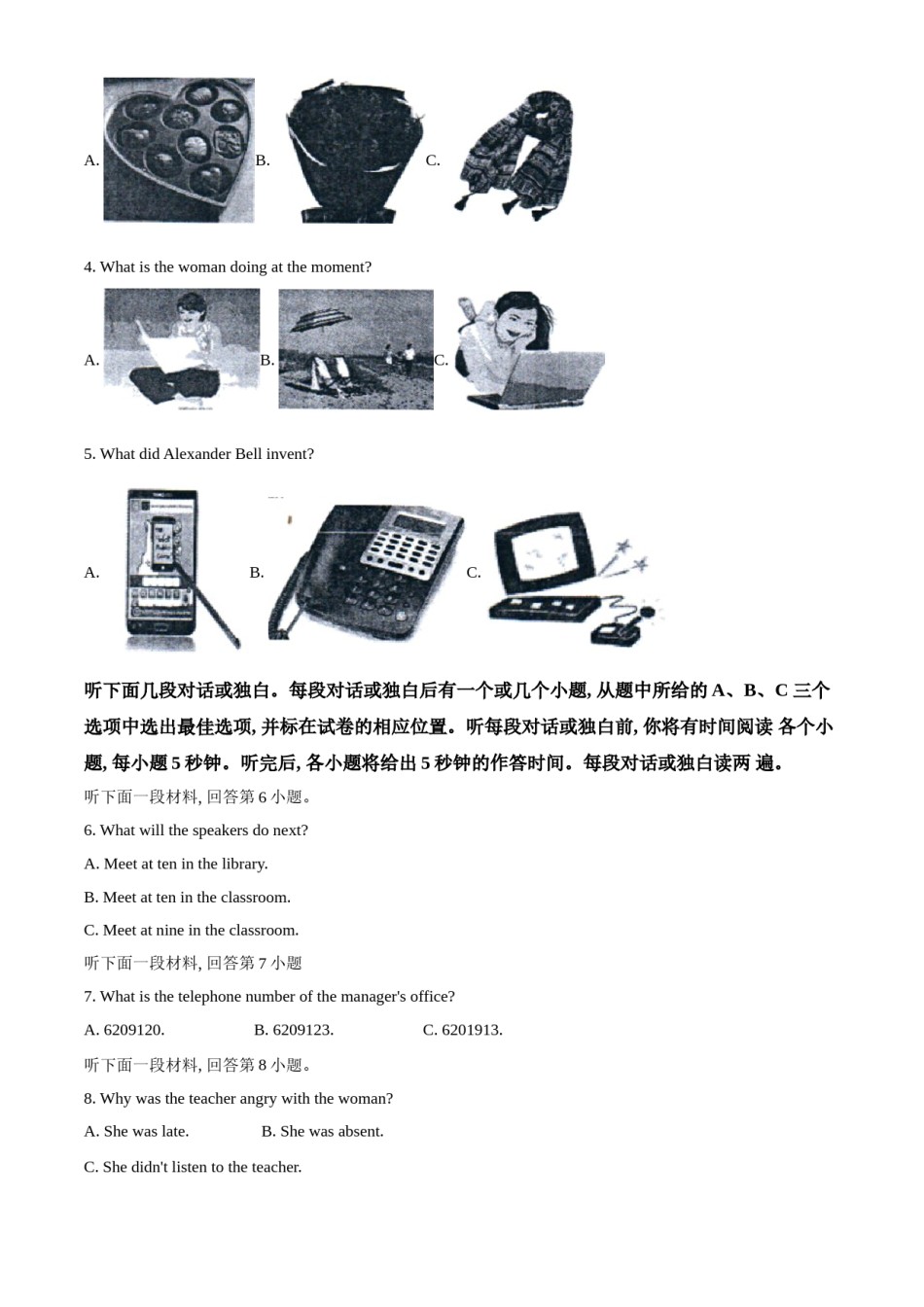 A. B. C.

4. What is the woman doing at the moment?

A. B. C.

5. What did Alexander Bell invent?

A. B. C.

听下面几段对话或独白。每段对话或独白后有一个或几个小题, 从题中所给的 A、B、C 三个选项中选出最佳选项, 并标在试卷的相应位置。听每段对话或独白前, 你将有时间阅读 各个小题, 每小题 5 秒钟。听完后, 各小题将给出 5 秒钟的作答时间。每段对话或独白读两 遍。

听下面一段材料, 回答第 6 小题。

6. What will the speakers do next?

A. Meet at ten in the library.

B. Meet at ten in the classroom.

C. Meet at nine in the classroom.

听下面一段材料, 回答第 7 小题

7. What is the telephone number of the manager's office?

A. 6209120. B. 6209123. C. 6201913.

听下面一段材料, 回答第 8 小题。

8. Why was the teacher angry with the woman?

A. She was late. B. She was absent.

C. She didn't listen to the teacher.