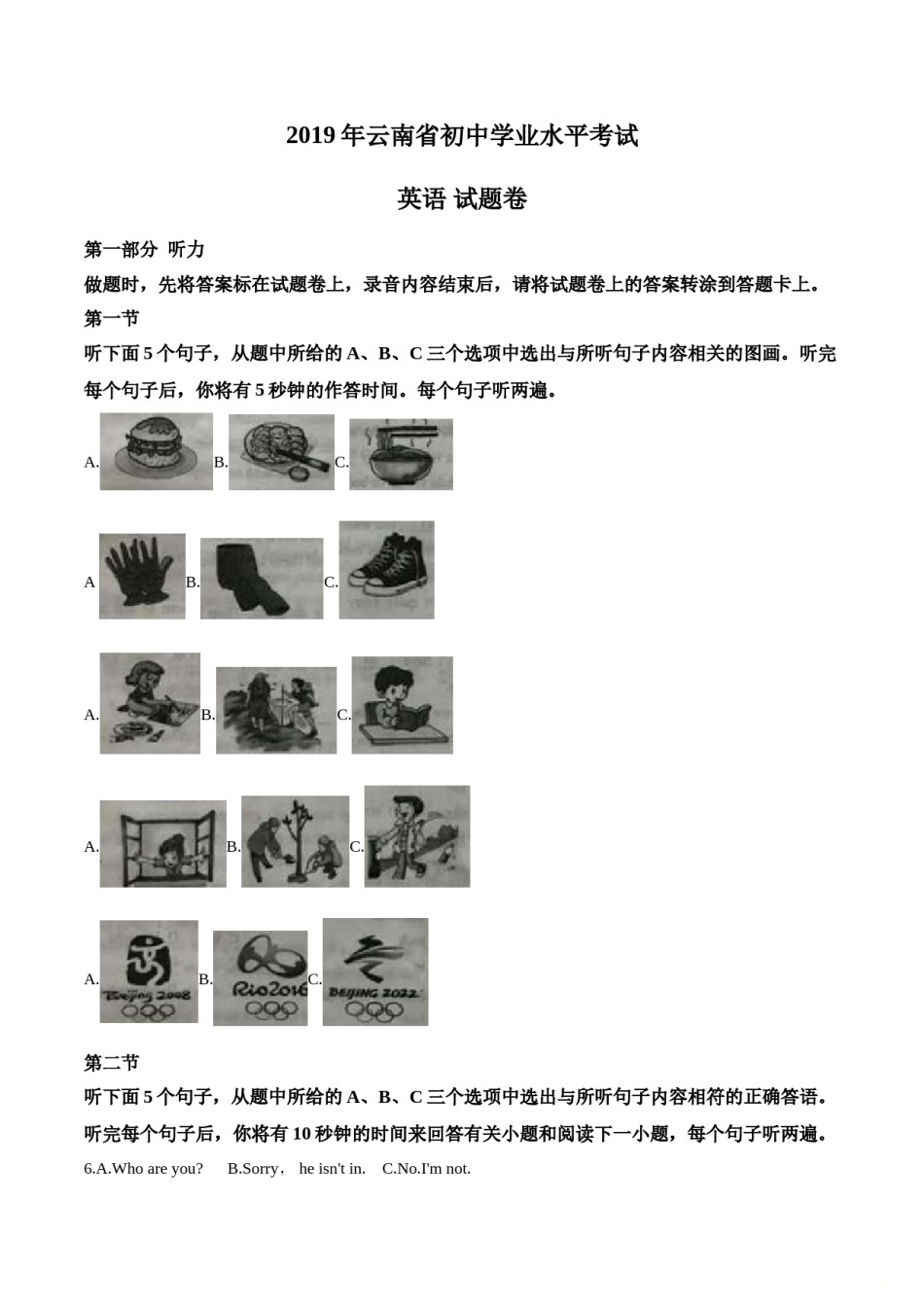 2019 年云南省初中学业水平考试

英语 试题卷

第一部分 听力

做题时，先将答案标在试题卷上，录音内容结束后，请将试题卷上的答案转涂到答题卡上。

第一节

听下面 5 个句子，从题中所给的 A、B、C 三个选项中选出与所听句子内容相关的图画。听完每个句子后，你将有 5 秒钟的作答时间。每个句子听两遍。

A. B. C.

A B. C.

A. B. C.

A. B. C.

A. Beijing 2008 B. Rio2016 C. BEIJING 2022

第二节

听下面 5 个句子，从题中所给的 A、B、C 三个选项中选出与所听句子内容相符的正确答语。听完每个句子后，你将有 10 秒钟的时间来回答有关小题和阅读下一小题，每个句子听两遍。

6.A.Who are you? B.Sorry, he isn't in. C.No.I'm not.