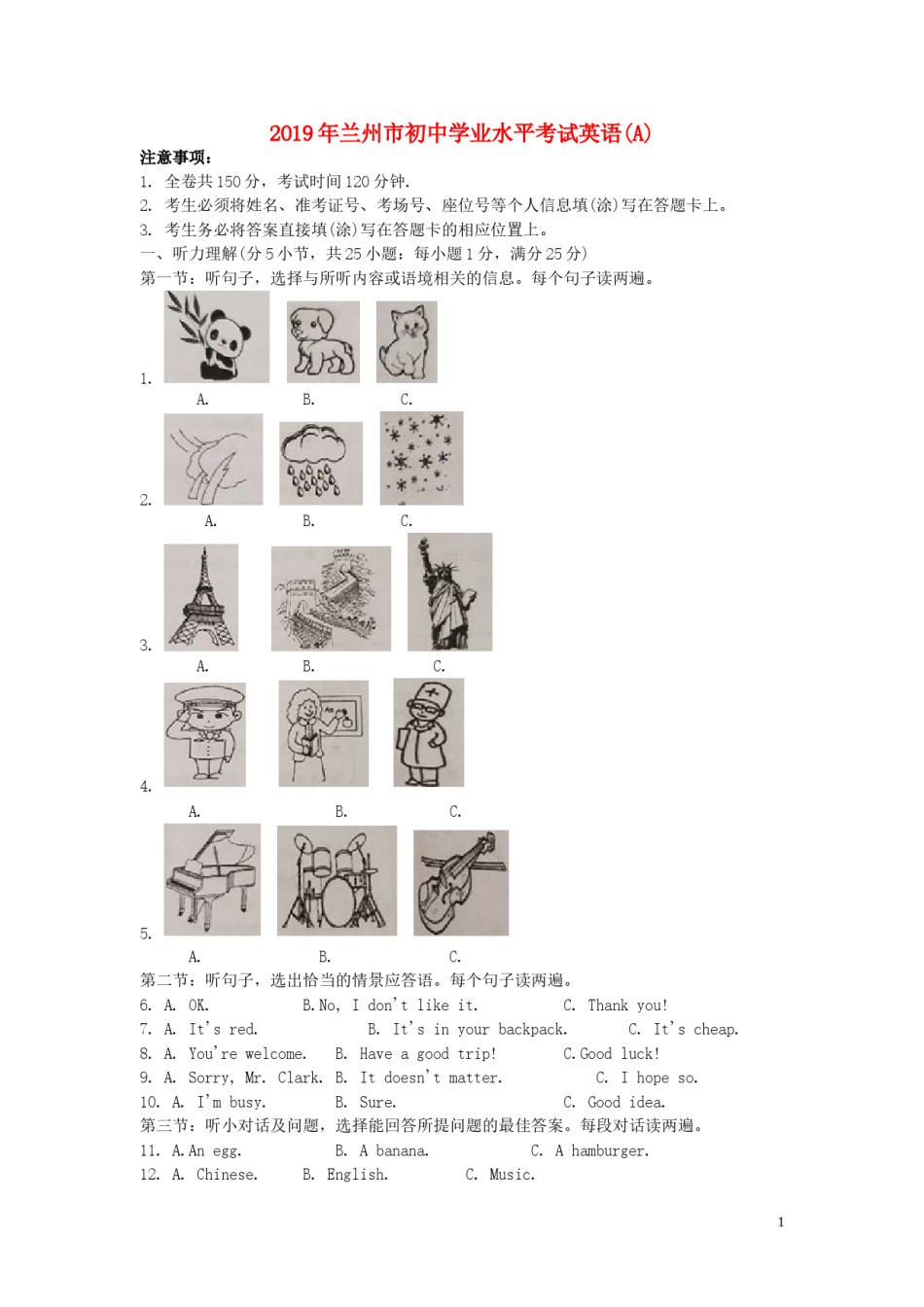 2019年兰州市初中学业水平考试英语(A)

注意事项:
1. 全卷共150分，考试时间120分钟.
2. 考生必须将姓名、准考证号、考场号、座位号等个人信息填(涂)写在答题卡上。
3. 考生务必将答案直接填(涂)写在答题卡的相应位置上。

一、听力理解(分5小节，共25小题：每小题1分，满分25分)
第一节：听句子，选择与所听内容或语境相关的信息。每个句子读两遍。

1. A. B. C.
2. A. B. C.
3. A. B. C.
4. A. B. C.
5. A. B. C.

第二节：听句子，选出恰当的情景应答语。每个句子读两遍。
6. A. OK. B. No, I don't like it. C. Thank you!
7. A. It's red. B. It's in your backpack. C. It's cheap.
8. A. You're welcome. B. Have a good trip! C. Good luck!
9. A. Sorry, Mr. Clark. B. It doesn't matter. C. I hope so.
10. A. I'm busy. B. Sure. C. Good idea.

第三节：听小对话及问题，选择能回答所提问题的最佳答案。每段对话读两遍。
11. A. An egg. B. A banana. C. A hamburger.
12. A. Chinese. B. English. C. Music.

1