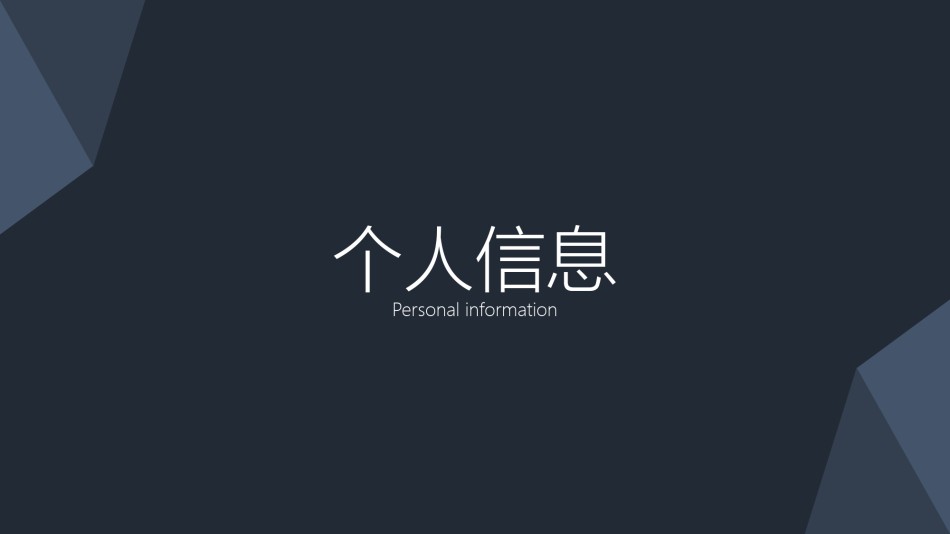 个人信息
Personal information